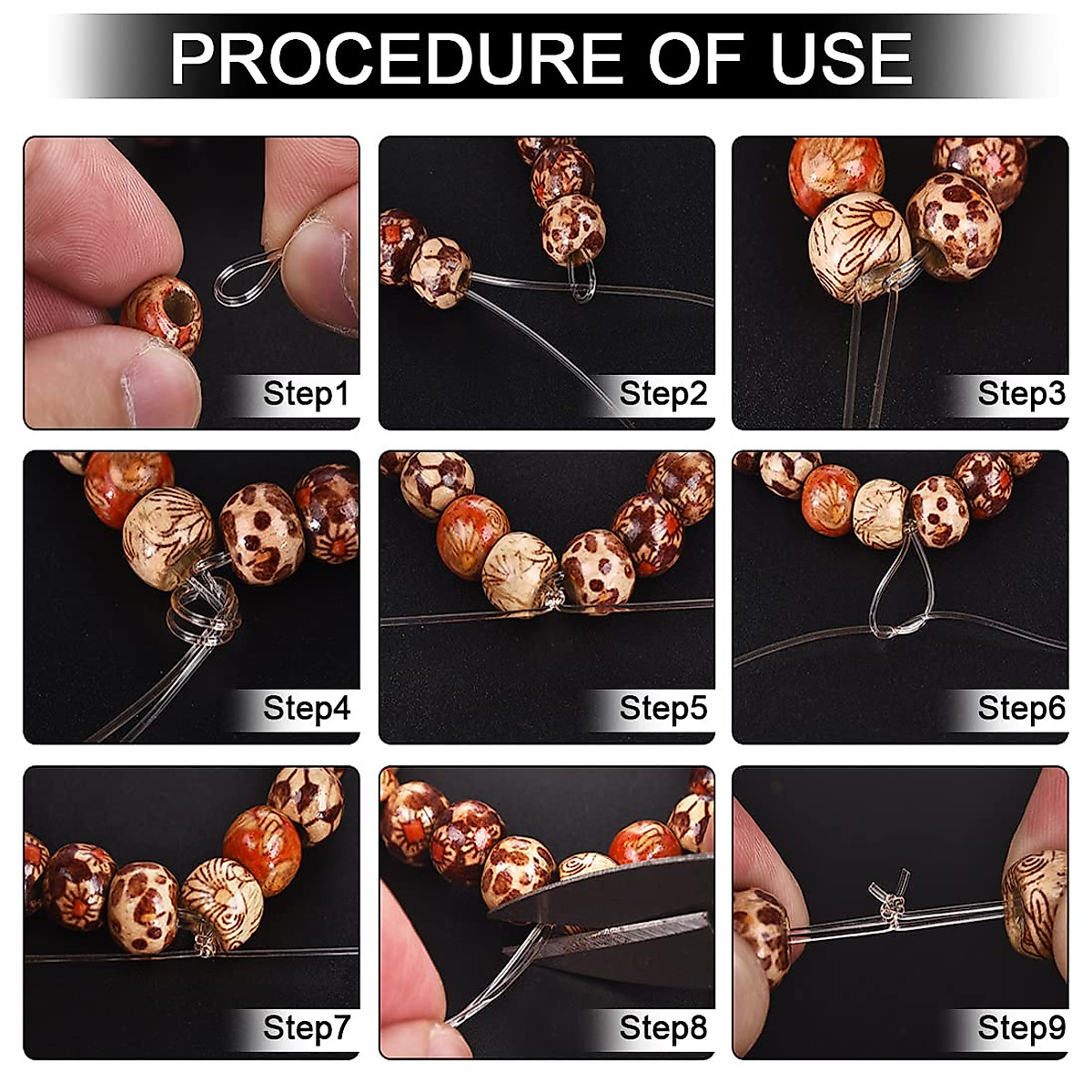 PROCEDURE OF USE

Step1

Step2

Step3

Step4

Step5

Step6

Step7

Step8

Step9