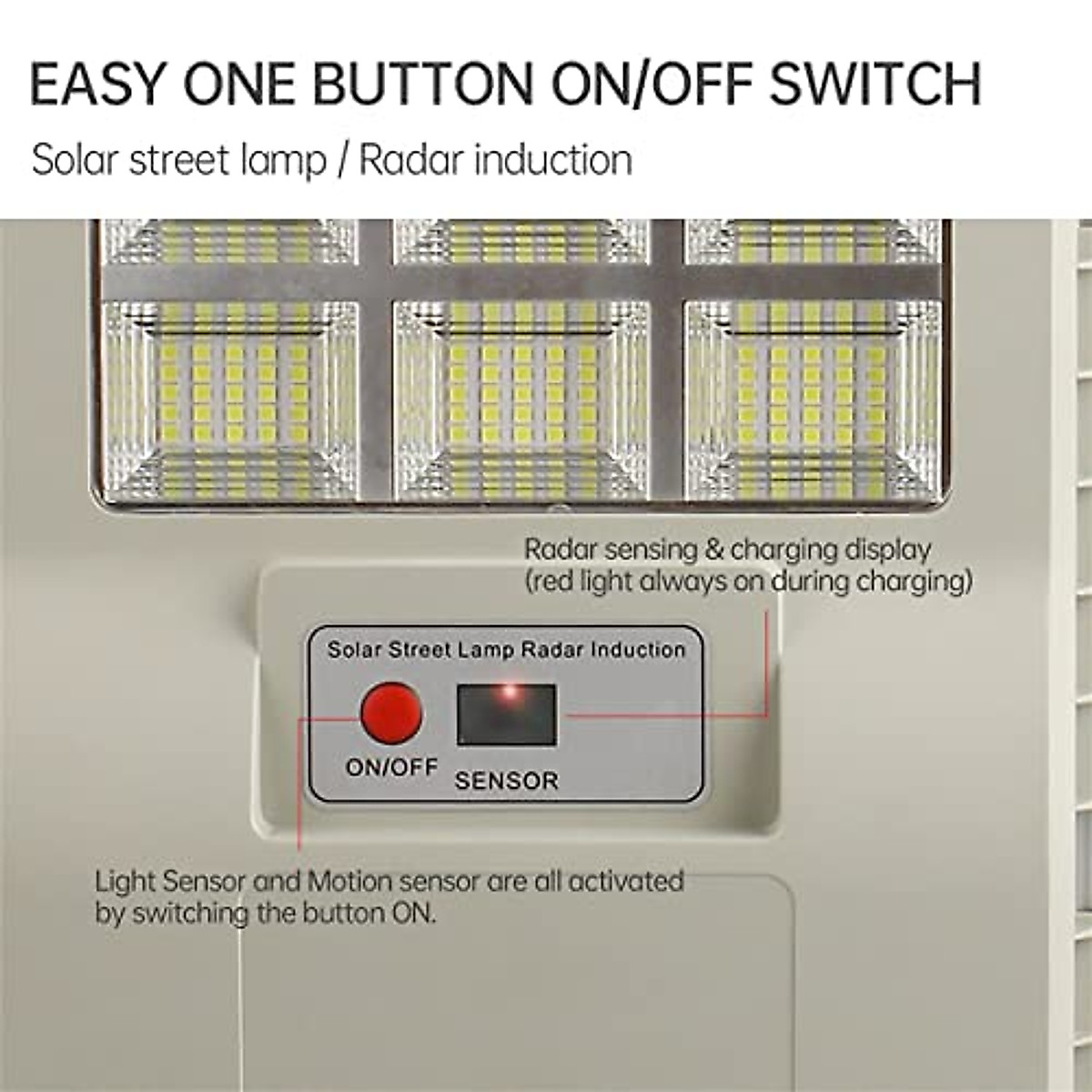 EASY ONE BUTTON ON/OFF SWITCH

Solar street lamp / Radar induction

Radar sensing & charging display (red light always on during charging)

Solar Street Lamp Radar Induction

ON/OFF

SENSOR

Light Sensor and Motion sensor are all activated by switching the button ON.