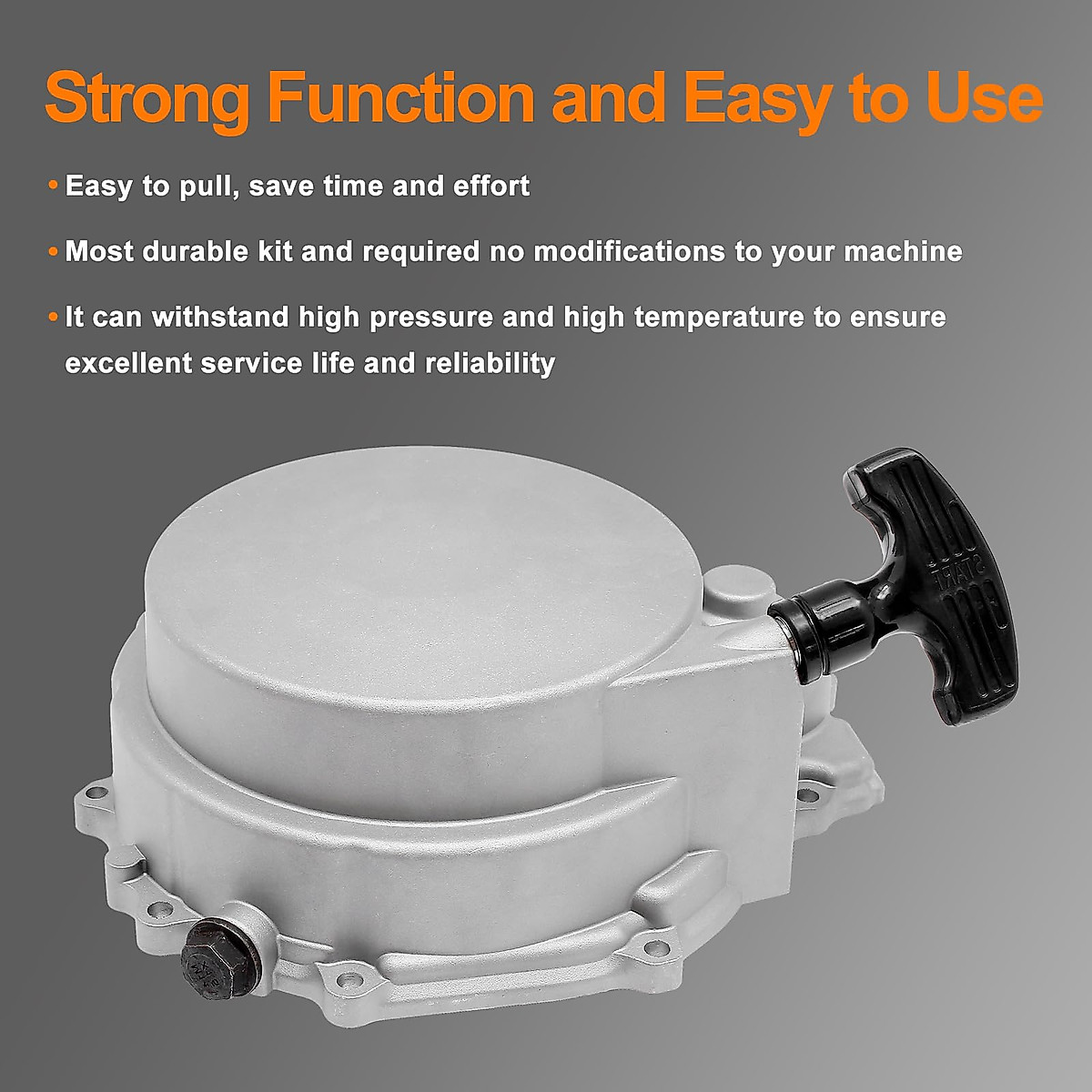 Strong Function and Easy to Use

• Easy to pull, save time and effort

• Most durable kit and required no modifications to your machine

• It can withstand high pressure and high temperature to ensure excellent service life and reliability

START