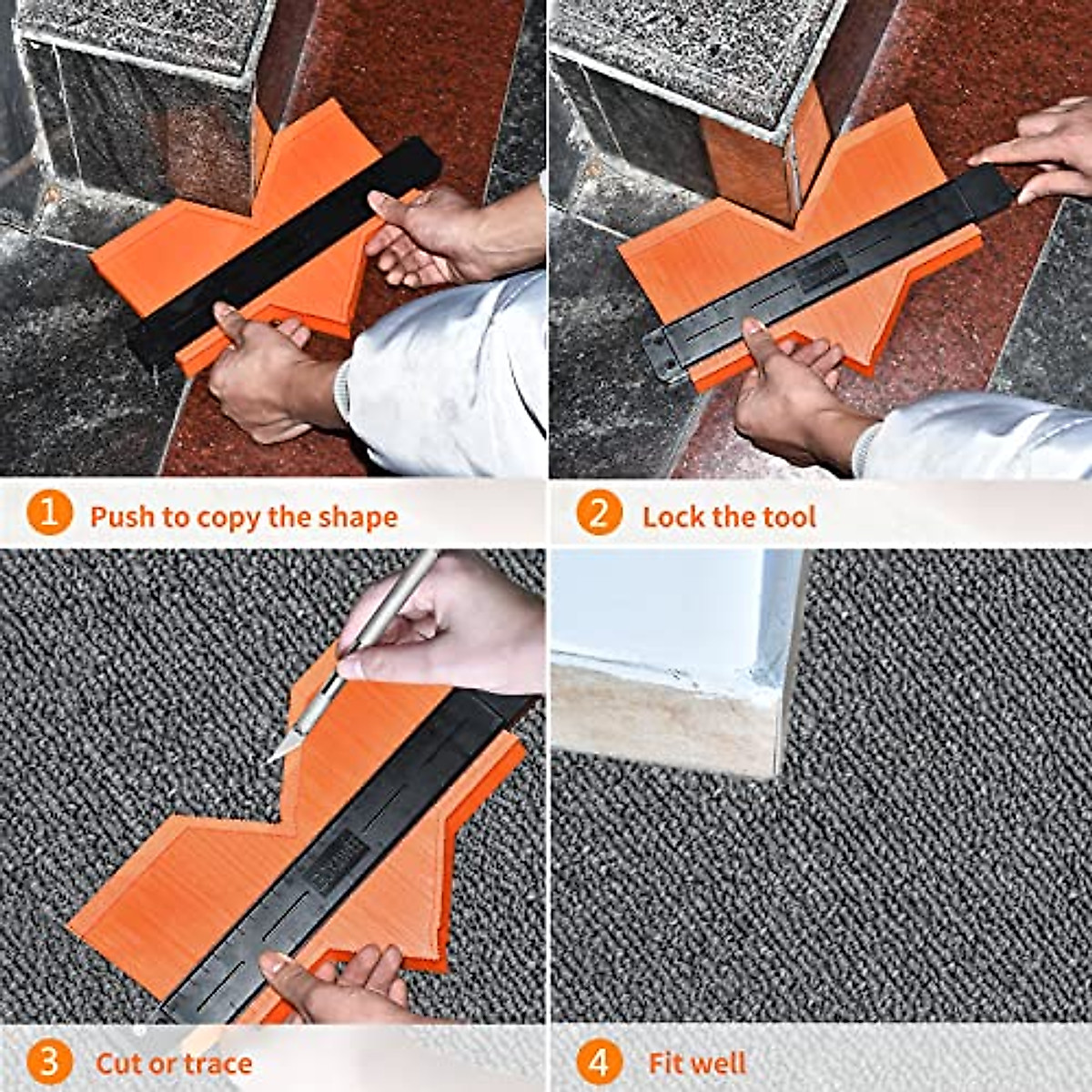 1 Push to copy the shape

2 Lock the tool

3 Cut or trace

4 Fit well