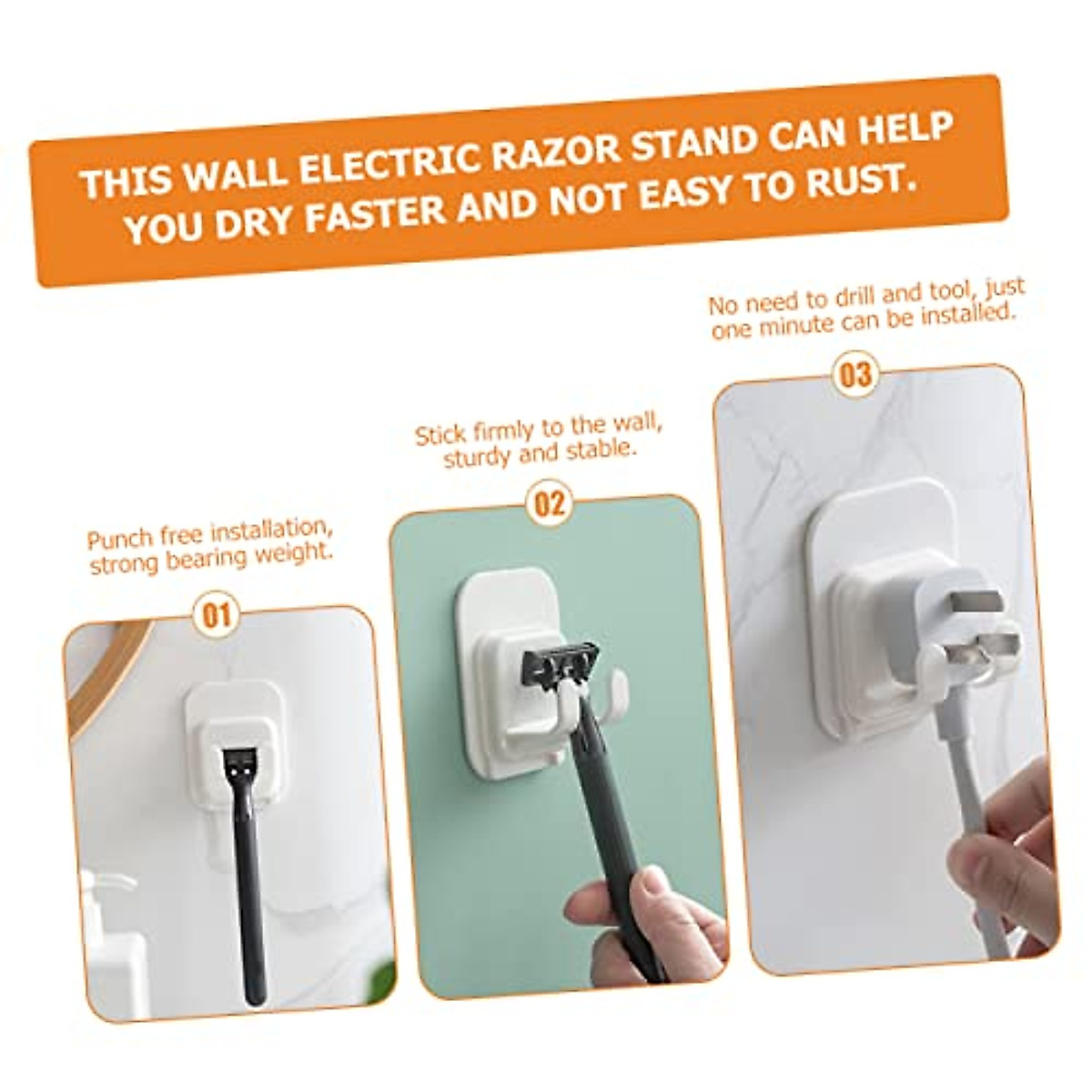 THIS WALL ELECTRIC RAZOR STAND CAN HELP YOU DRY FASTER AND NOT EASY TO RUST.

Punch free installation, strong bearing weight.

01

Stick firmly to the wall, sturdy and stable.

02

No need to drill and tool, just one minute can be installed.

03