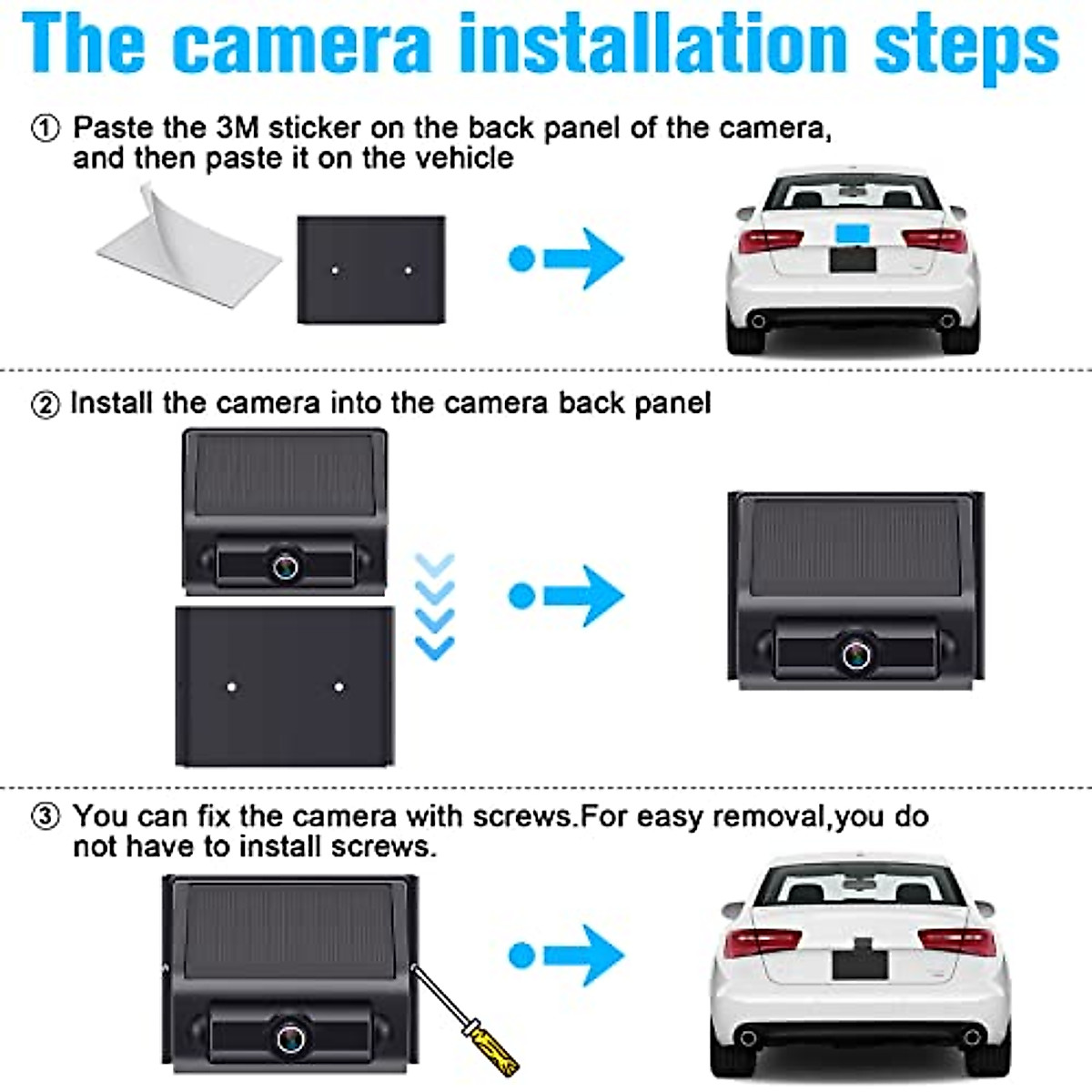 The camera installation steps

① Paste the 3M sticker on the back panel of the camera, and then paste it on the vehicle

② Install the camera into the camera back panel

③ You can fix the camera with screws.For easy removal,you do not have to install screws.