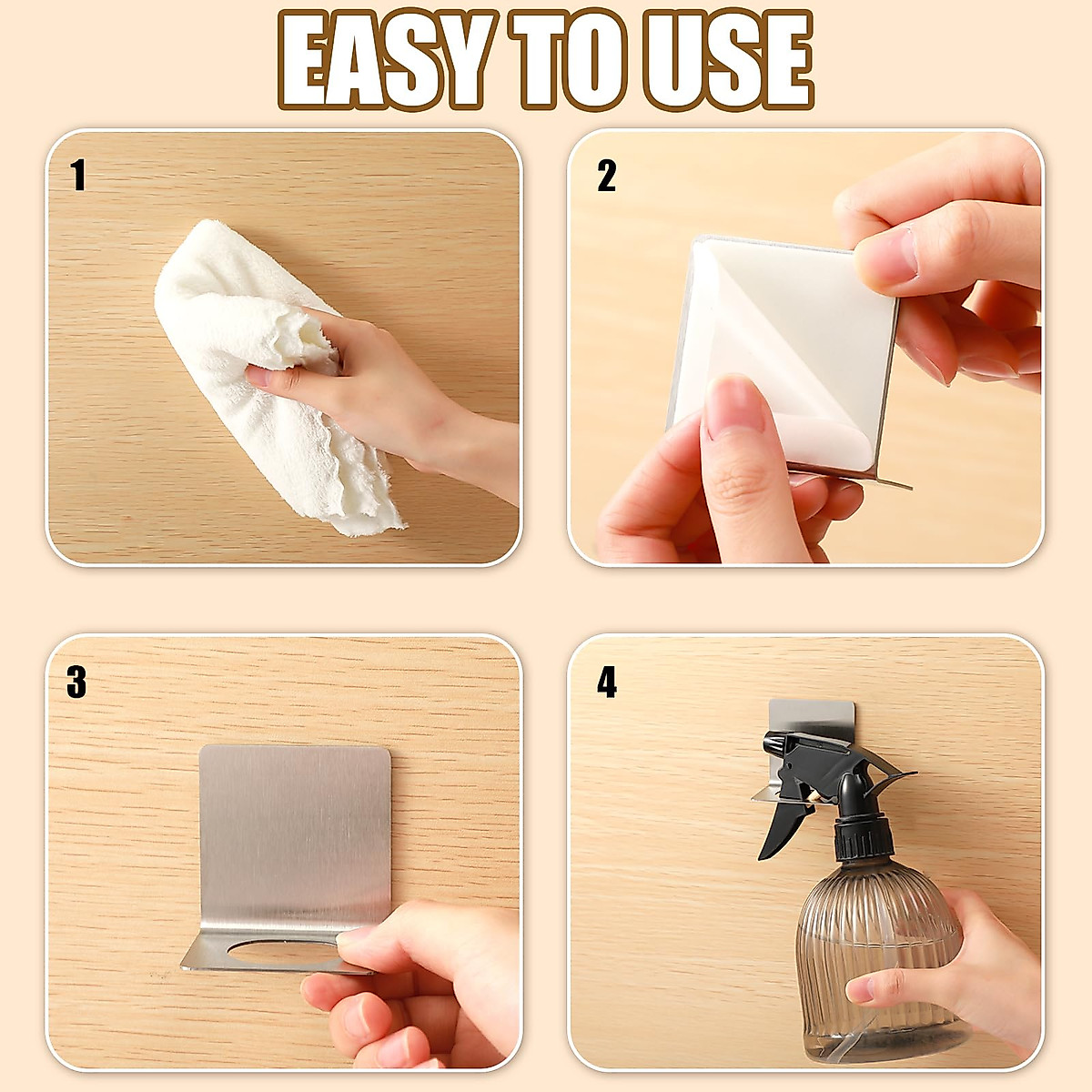 EASY TO USE

1

2

3

4