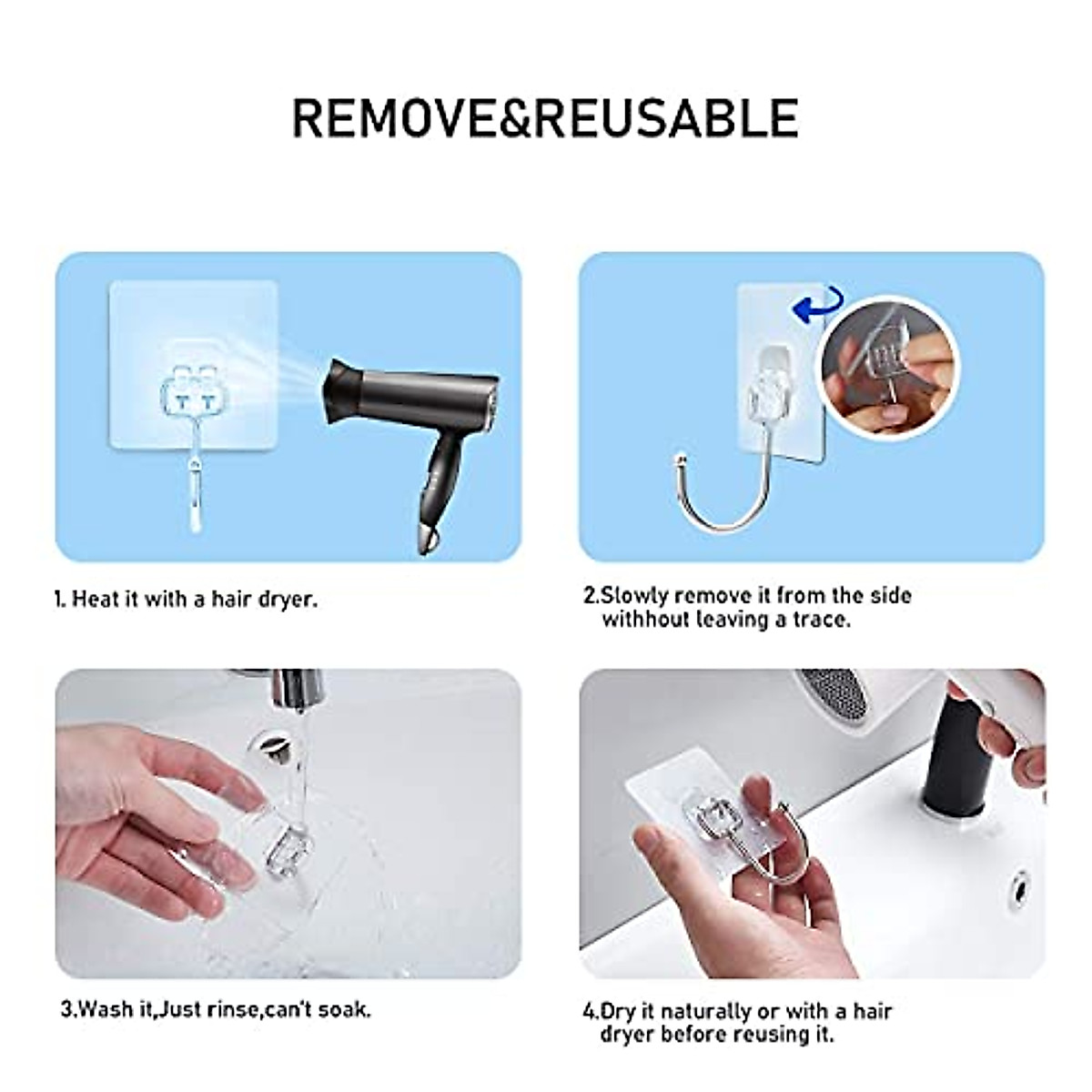 REMOVE&REUSABLE

1. Heat it with a hair dryer.

2.Slowly remove it from the side withhout leaving a trace.

3.Wash it,Just rinse,can't soak.

4.Dry it naturally or with a hair dryer before reusing it.