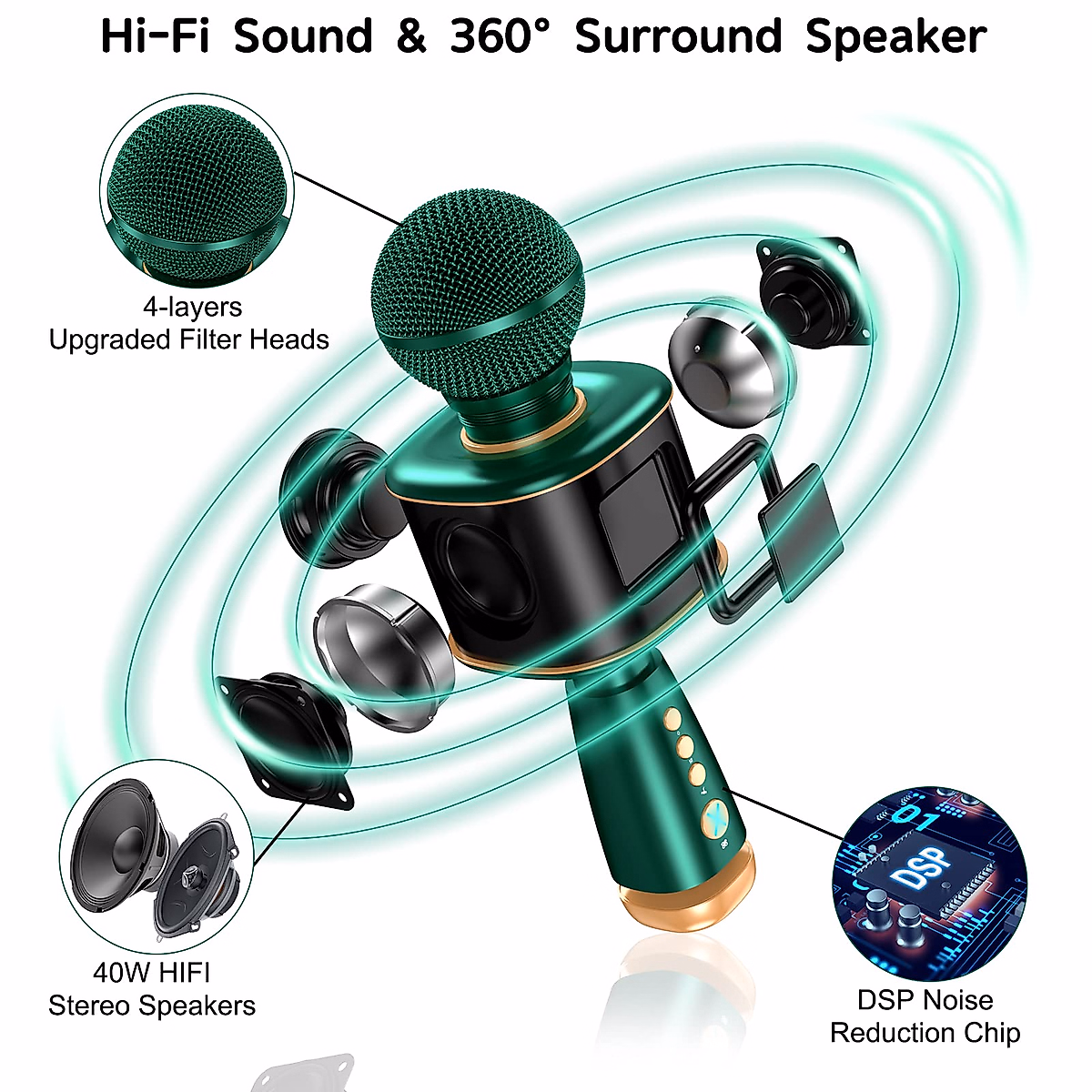 Hi-Fi Sound & 360° Surround Speaker

4-layers
Upgraded Filter Heads

40W HIFI
Stereo Speakers

01
DSP

DSP Noise
Reduction Chip