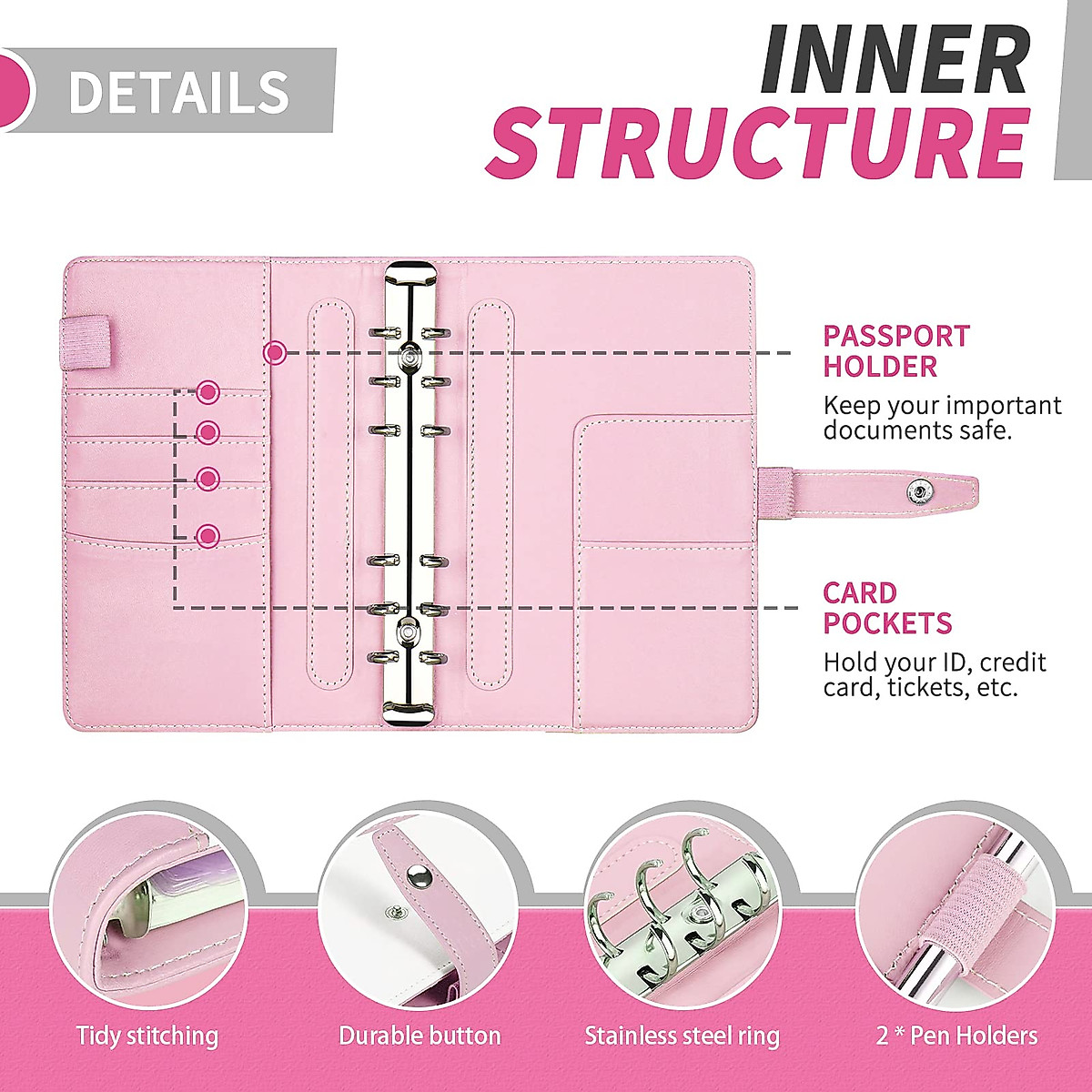 DETAILS

INNER STRUCTURE

PASSPORT HOLDER

Keep your important documents safe.

CARD POCKETS

Hold your ID, credit card, tickets, etc.

Tidy stitching

Durable button

Stainless steel ring

2 * Pen Holders