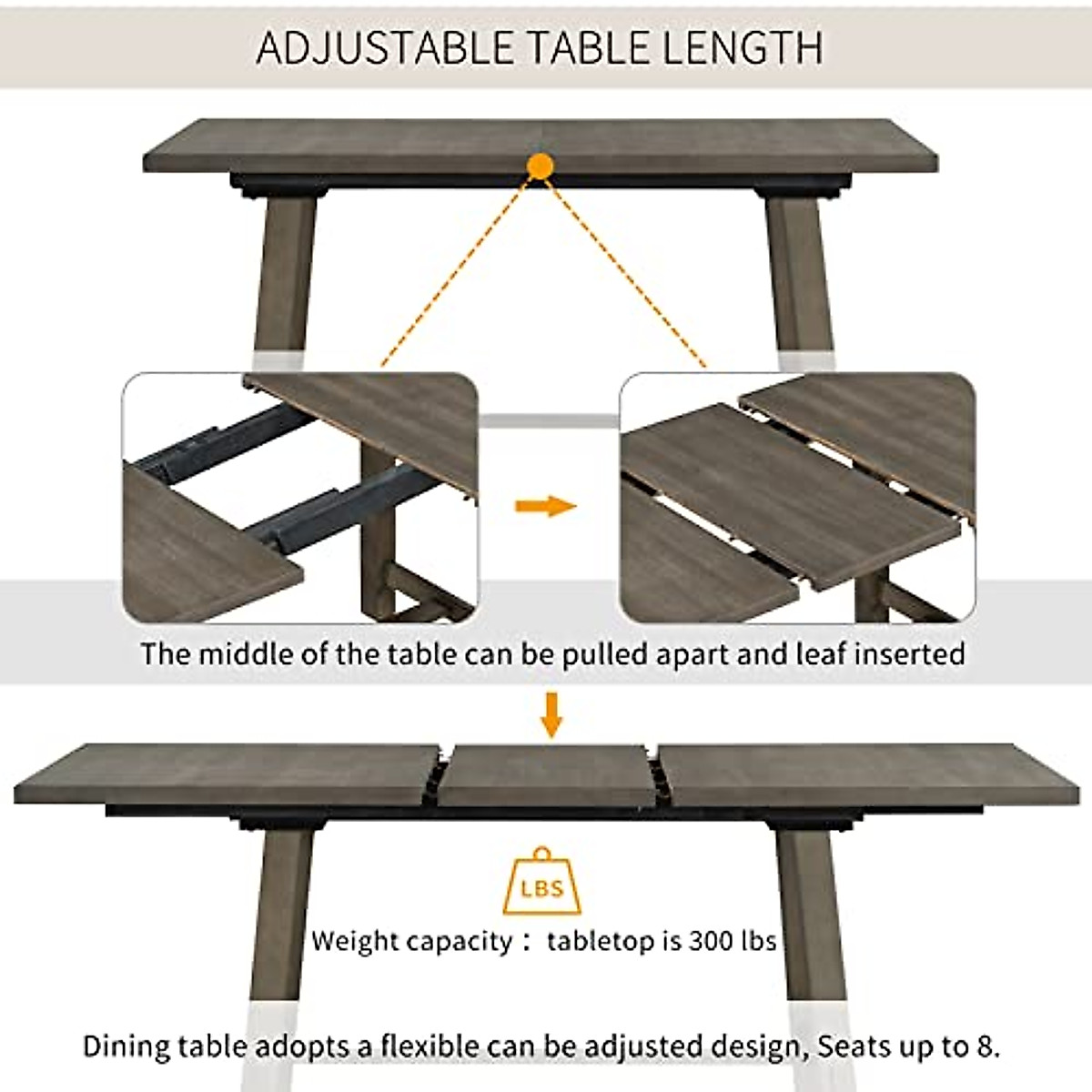 ADJUSTABLE TABLE LENGTH

The middle of the table can be pulled apart and leaf inserted

LBS

Weight capacity： tabletop is 300 lbs

Dining table adopts a flexible can be adjusted design, Seats up to 8.