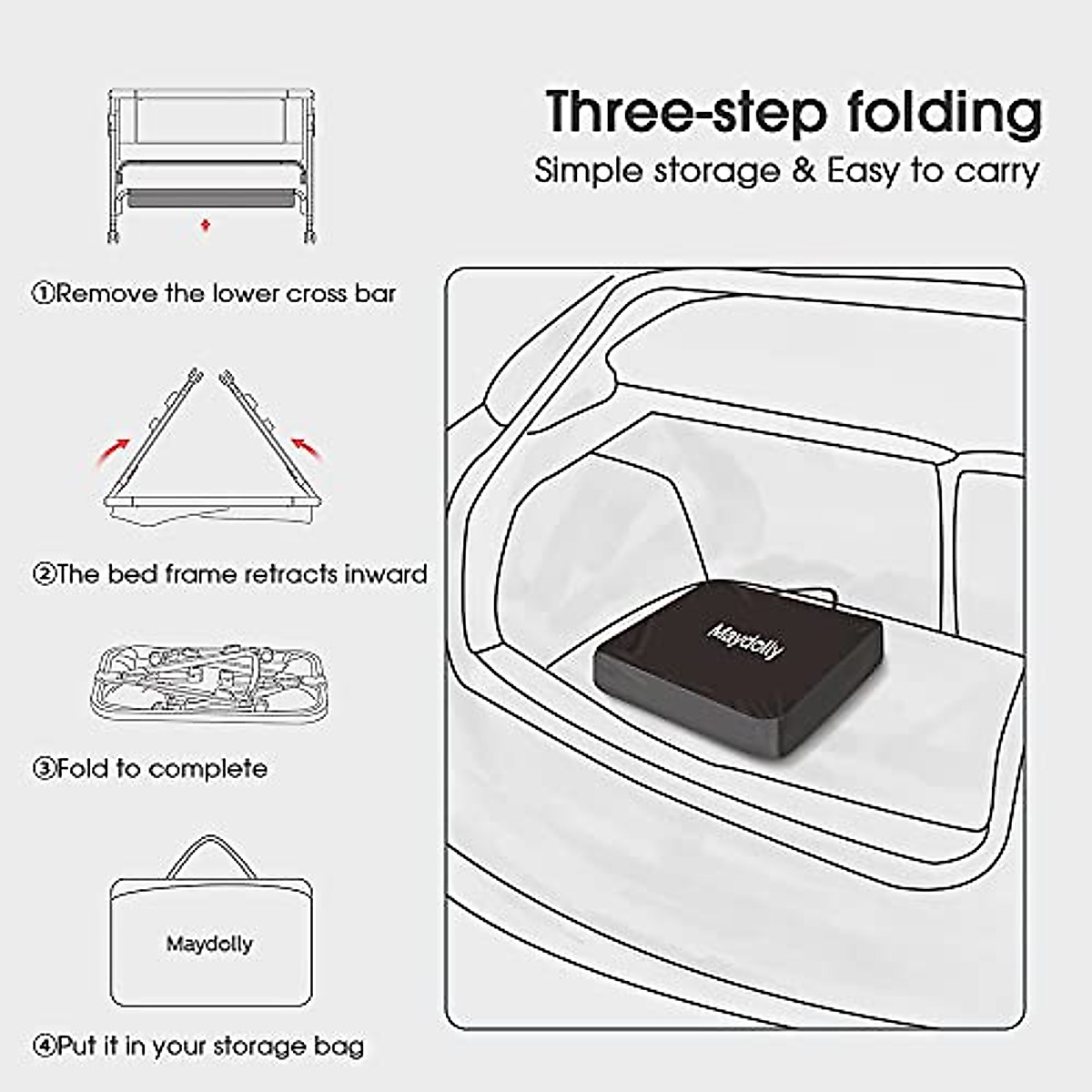 Three-step folding
Simple storage & Easy to carry

①Remove the lower cross bar

②The bed frame retracts inward

③Fold to complete

Maydolly

④Put it in your storage bag

Maydolly