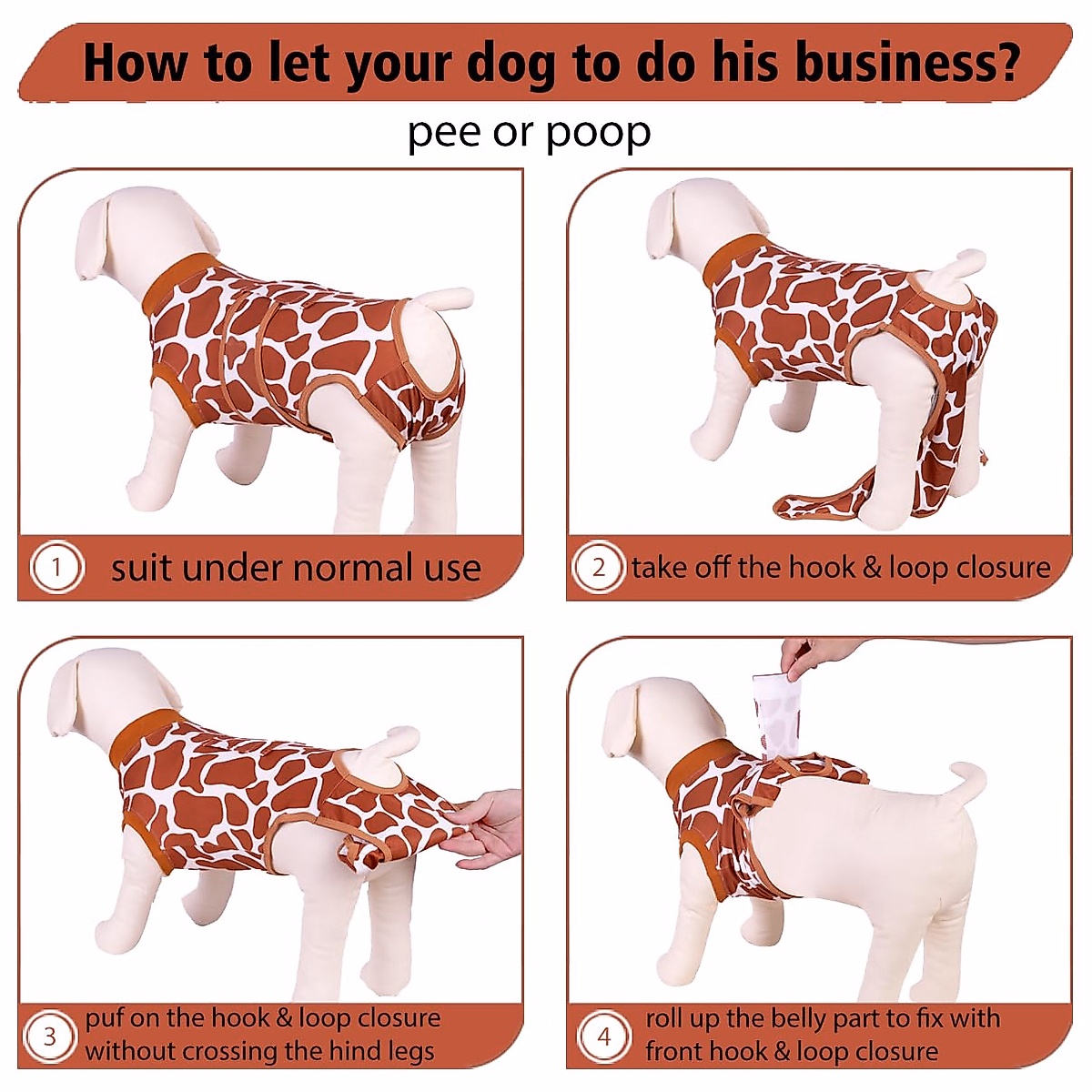 How to let your dog to do his business?

pee or poop

1 suit under normal use

2 take off the hook & loop closure

3 puf on the hook & loop closure without crossing the hind legs

4 roll up the belly part to fix with front hook & loop closure