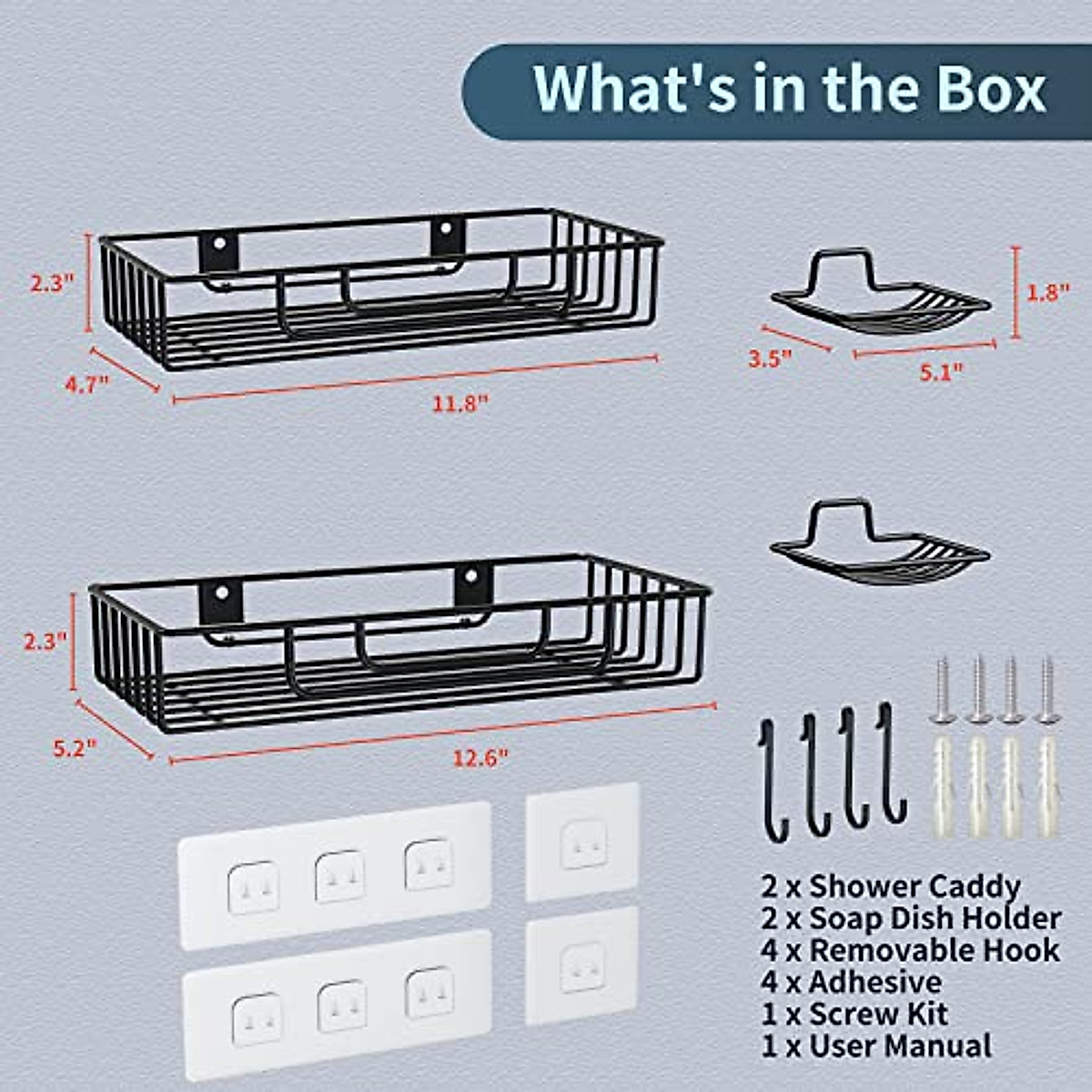 What's in the Box

2.3"
4.7"
11.8"

1.8"
3.5"
5.1"

2.3"
5.2"
12.6"

2 x Shower Caddy
2 x Soap Dish Holder
4 x Removable Hook
4 x Adhesive
1 x Screw Kit
1 x User Manual