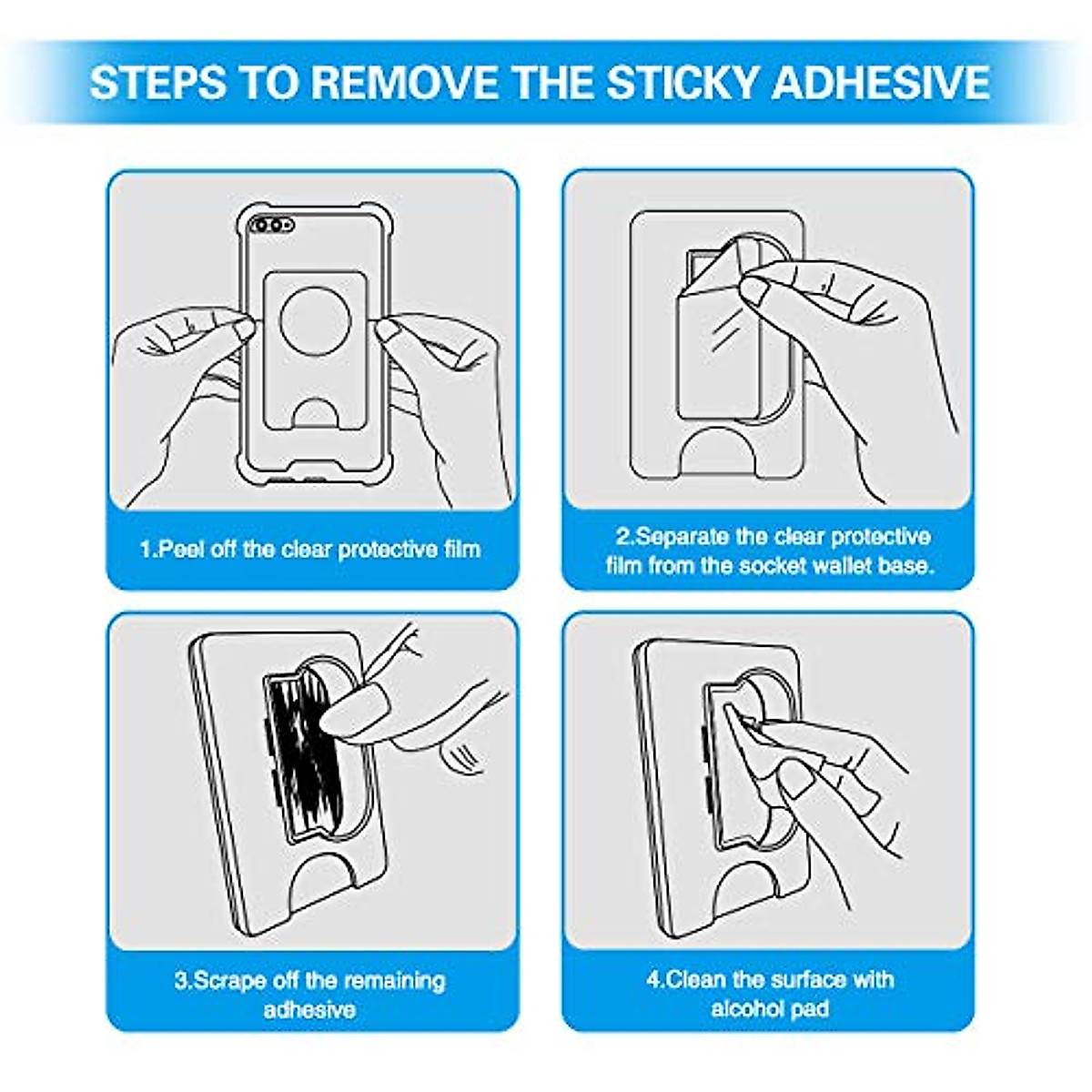 STEPS TO REMOVE THE STICKY ADHESIVE

1.Peel off the clear protective film

2.Separate the clear protective film from the socket wallet base.

3.Scrape off the remaining adhesive

4.Clean the surface with alcohol pad