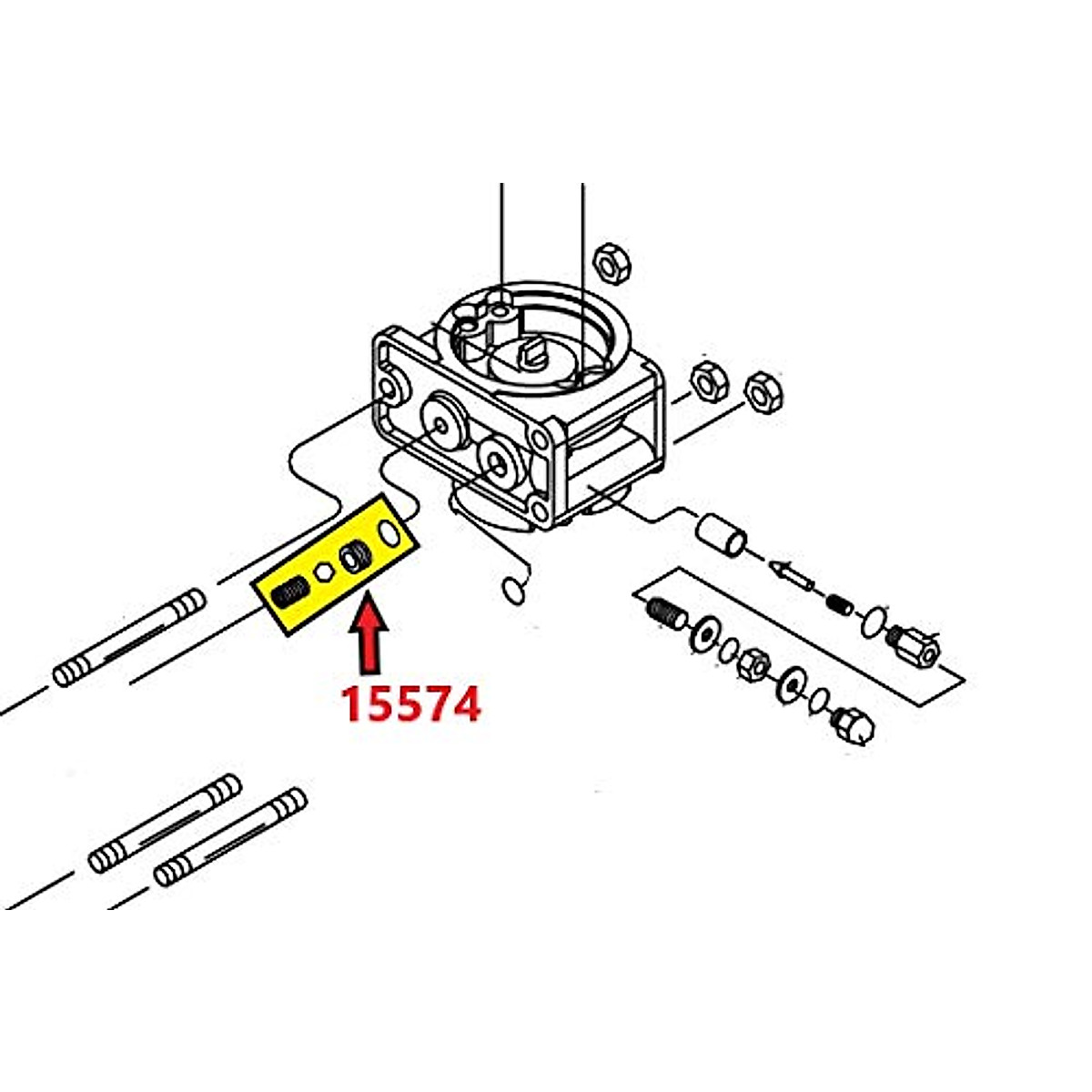 15574