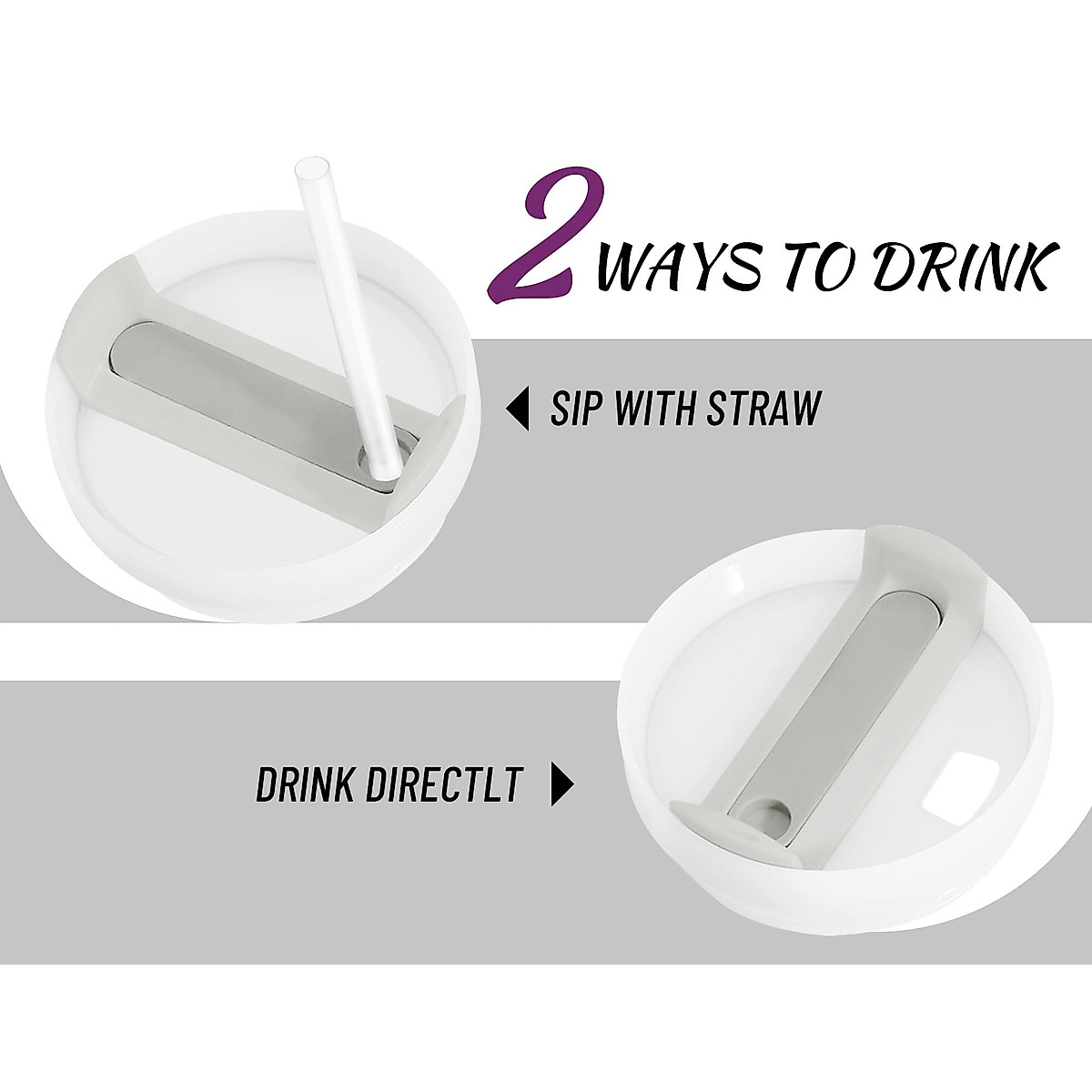 2 WAYS TO DRINK

SIP WITH STRAW

DRINK DIRECTLT