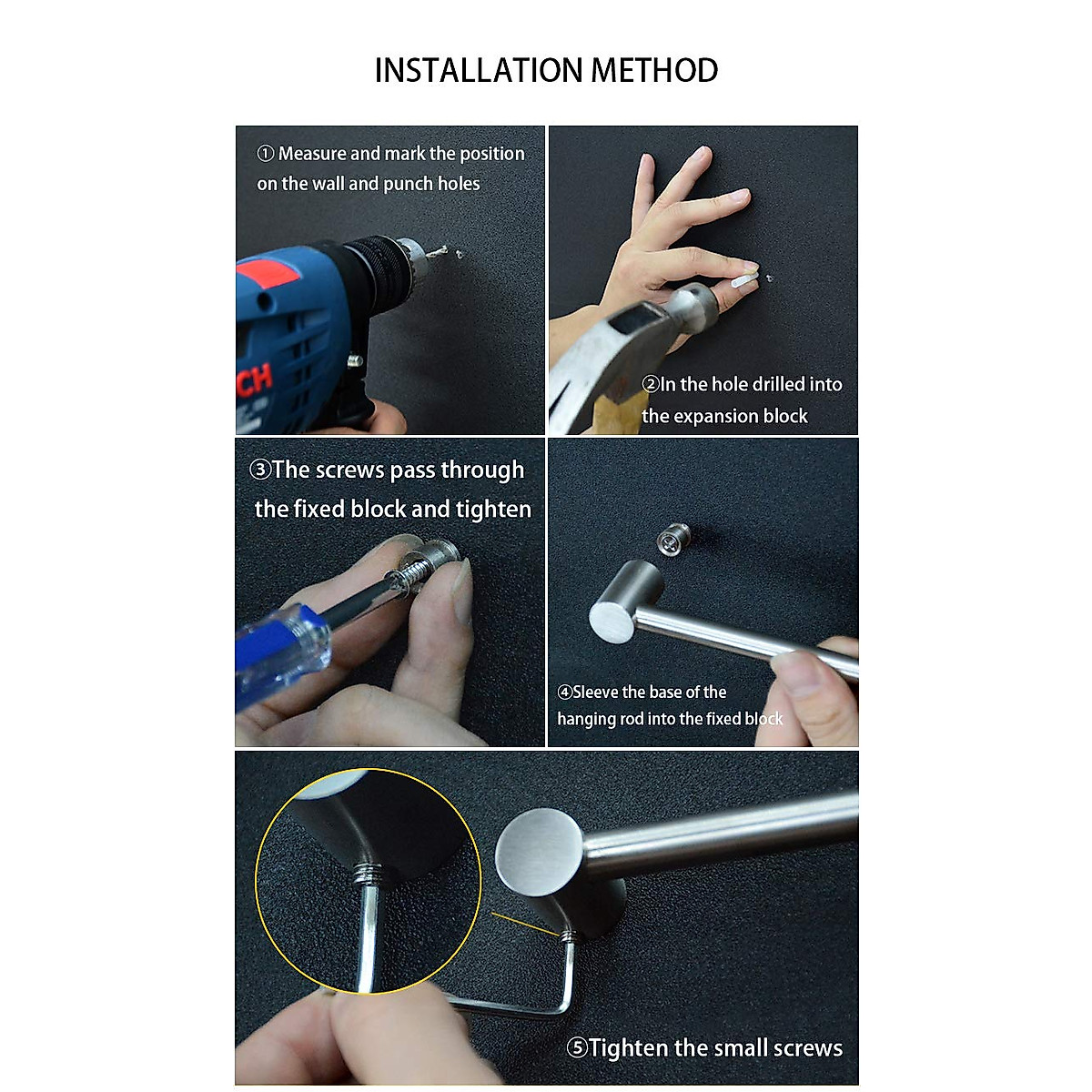 INSTALLATION METHOD

① Measure and mark the position on the wall and punch holes

CH

②In the hole drilled into the expansion block

③The screws pass through the fixed block and tighten

④Sleeve the base of the hanging rod into the fixed block

⑤Tighten the small screws