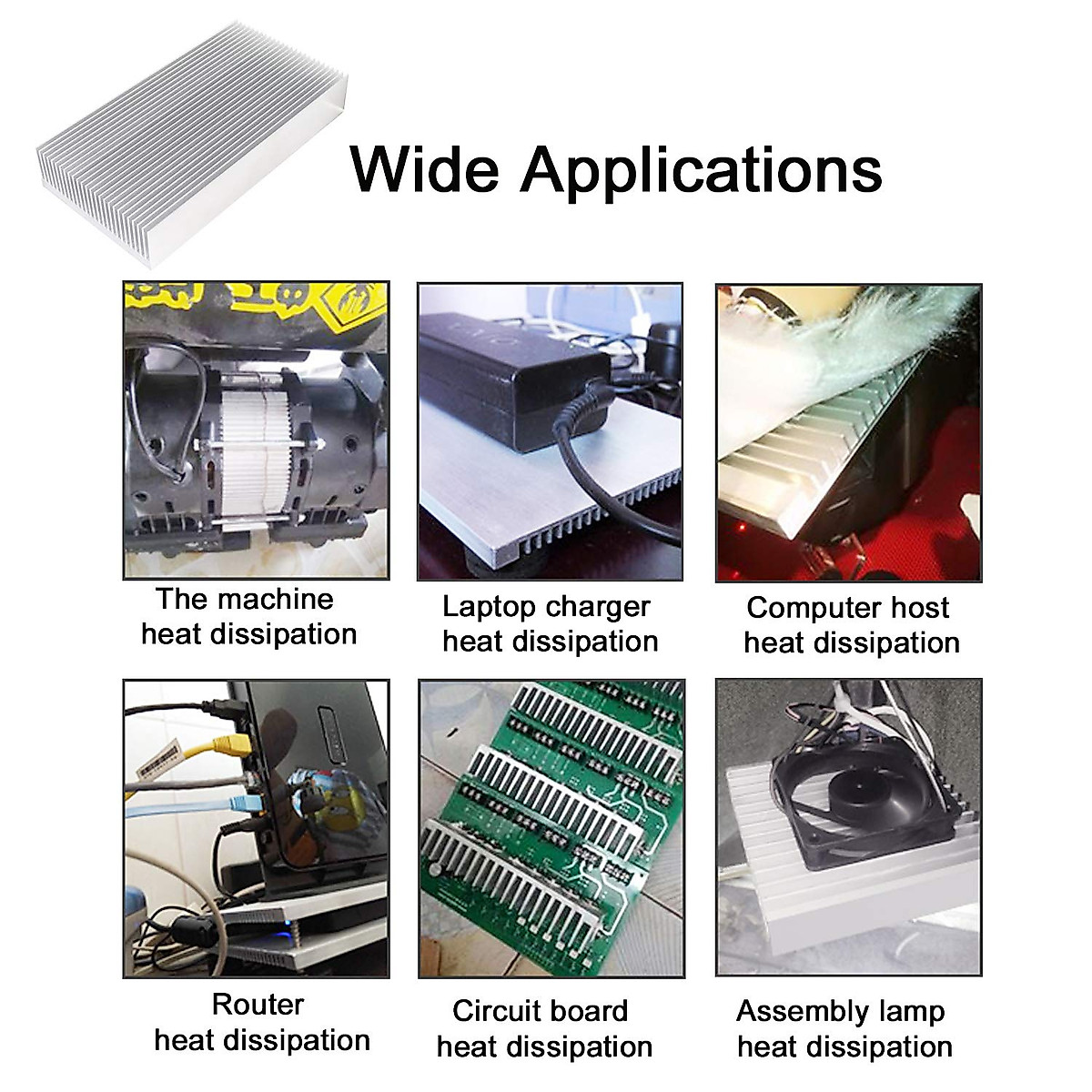 Wide Applications

The machine heat dissipation

Laptop charger heat dissipation

Computer host heat dissipation

Router heat dissipation

Circuit board heat dissipation

Assembly lamp heat dissipation