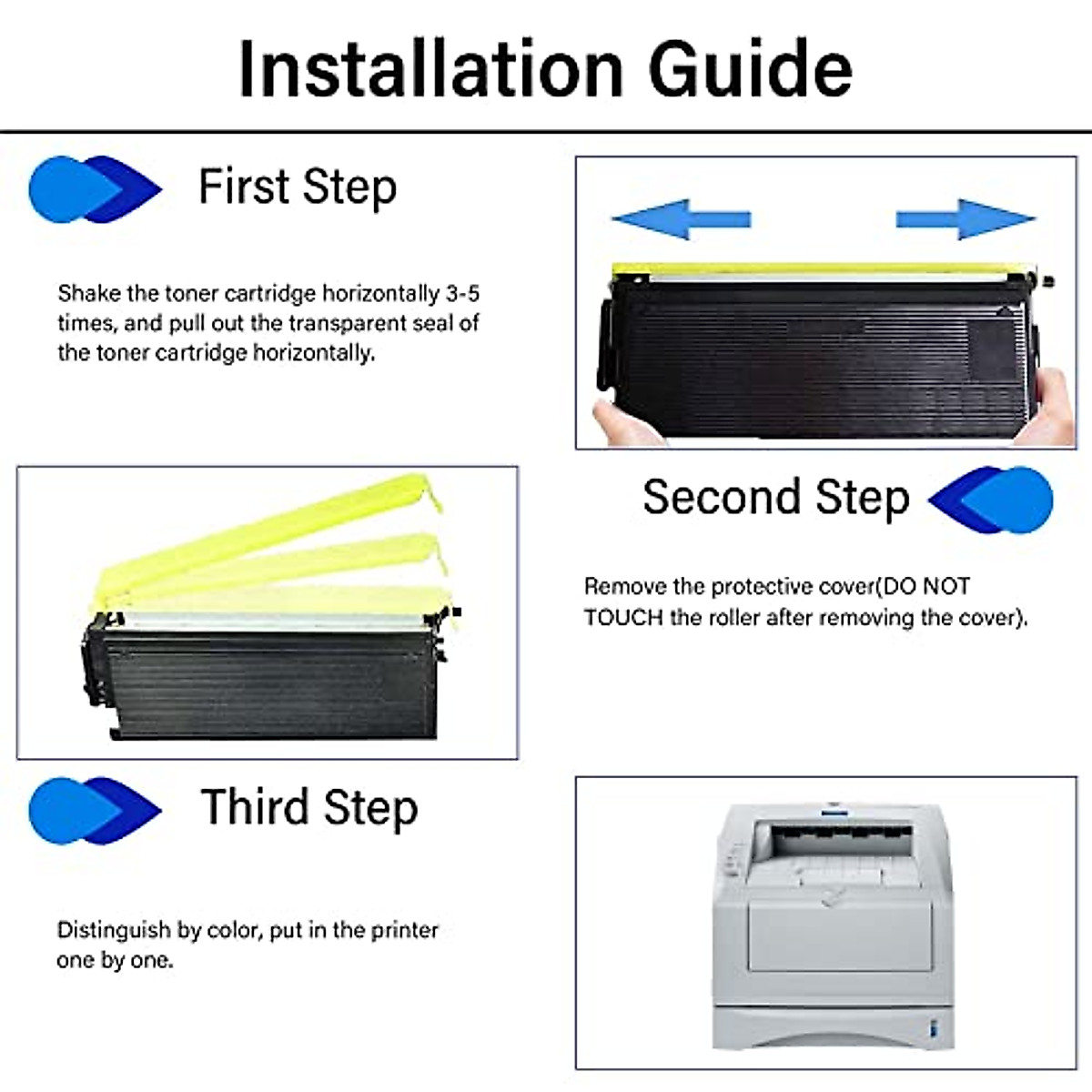 Installation Guide

First Step

Shake the toner cartridge horizontally 3-5 times, and pull out the transparent seal of the toner cartridge horizontally.

Second Step

Remove the protective cover(DO NOT TOUCH the roller after removing the cover).

Third Step

Distinguish by color, put in the printer one by one.