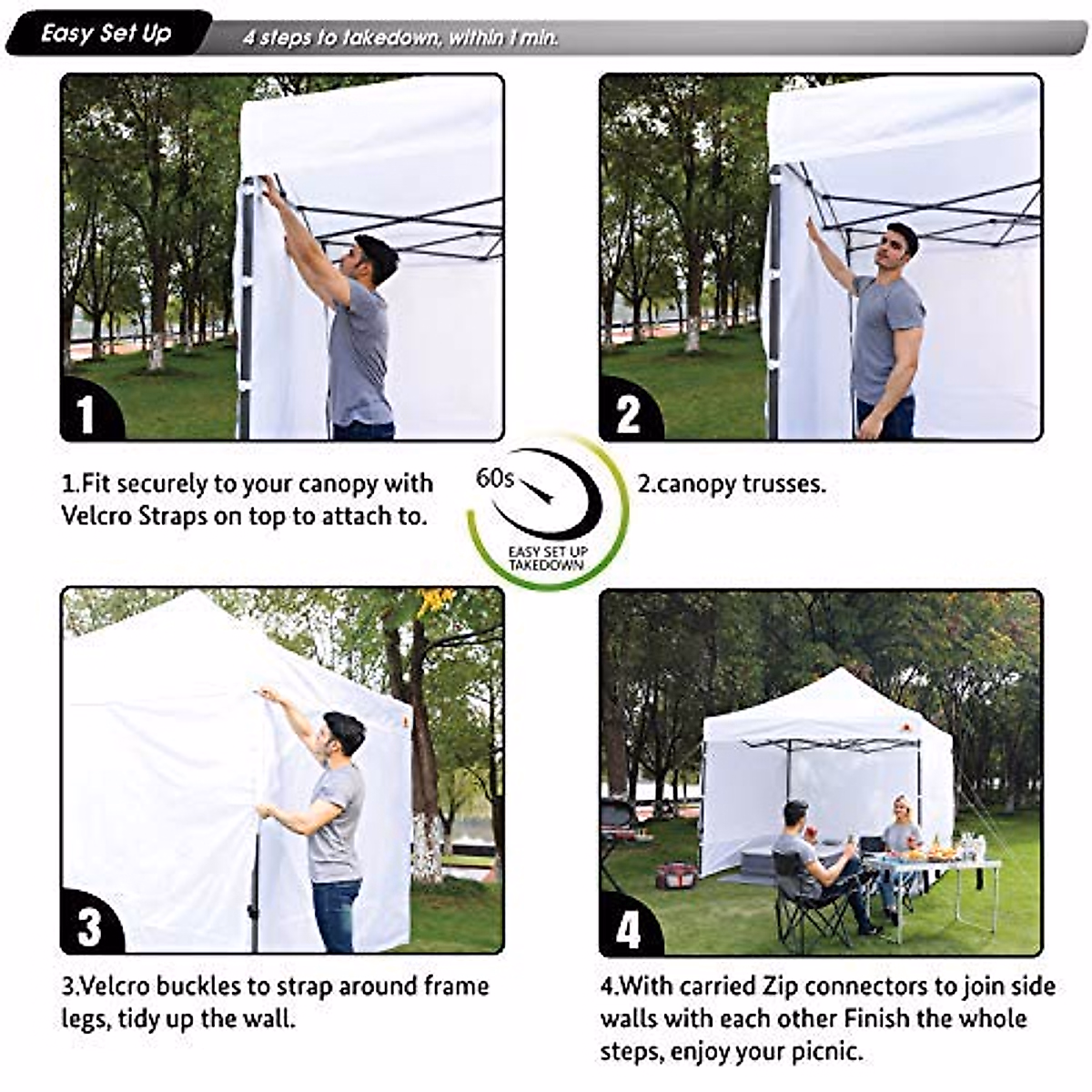 Easy Set Up
4 steps to takedown, within 1 min.

1

2

1.Fit securely to your canopy with Velcro Straps on top to attach to.

60s
EASY SET UP
TAKEDOWN

2.canopy trusses.

3

4

3.Velcro buckles to strap around frame legs, tidy up the wall.

4.With carried Zip connectors to join side walls with each other Finish the whole steps, enjoy your picnic.