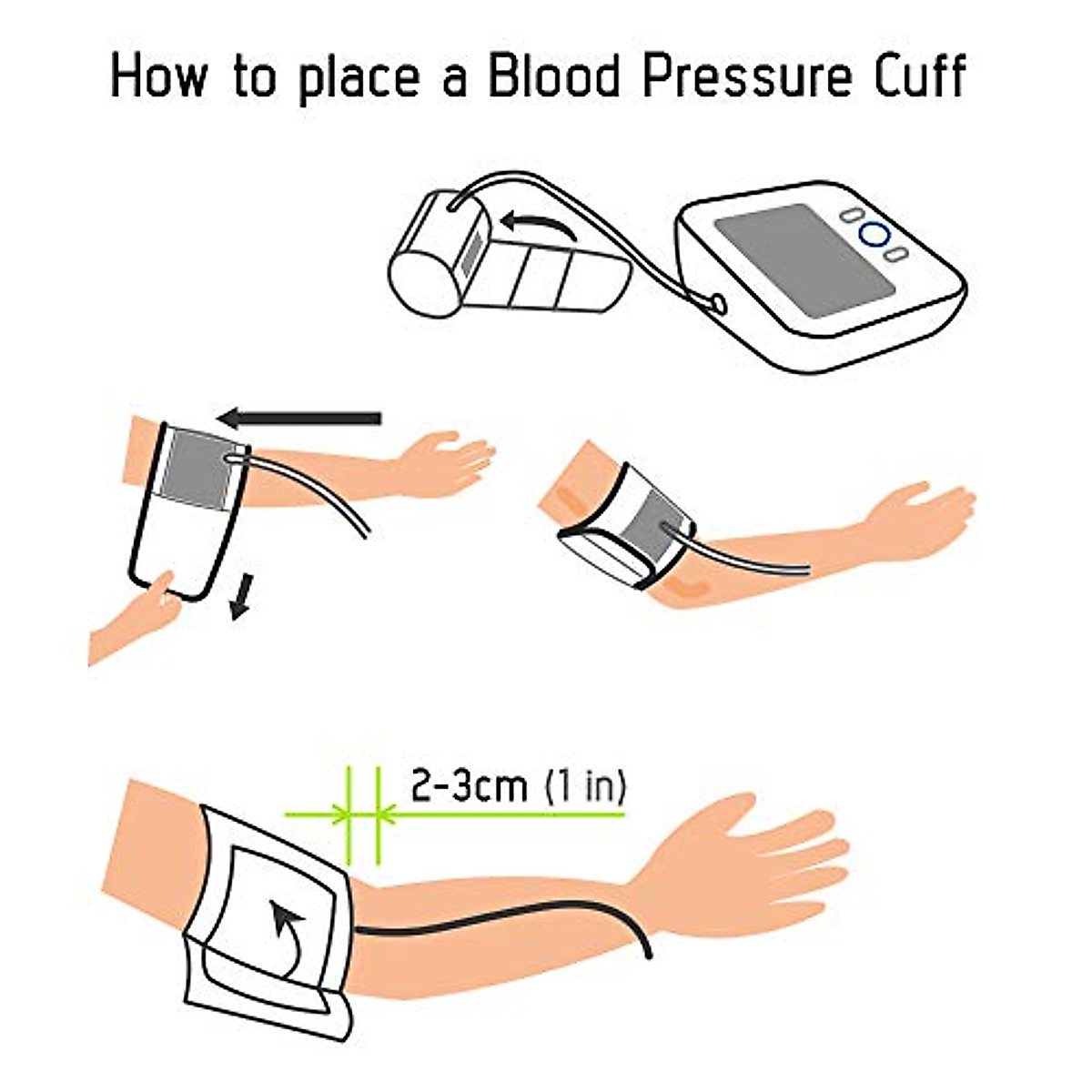 How to place a Blood Pressure Cuff

2-3cm (1 in)