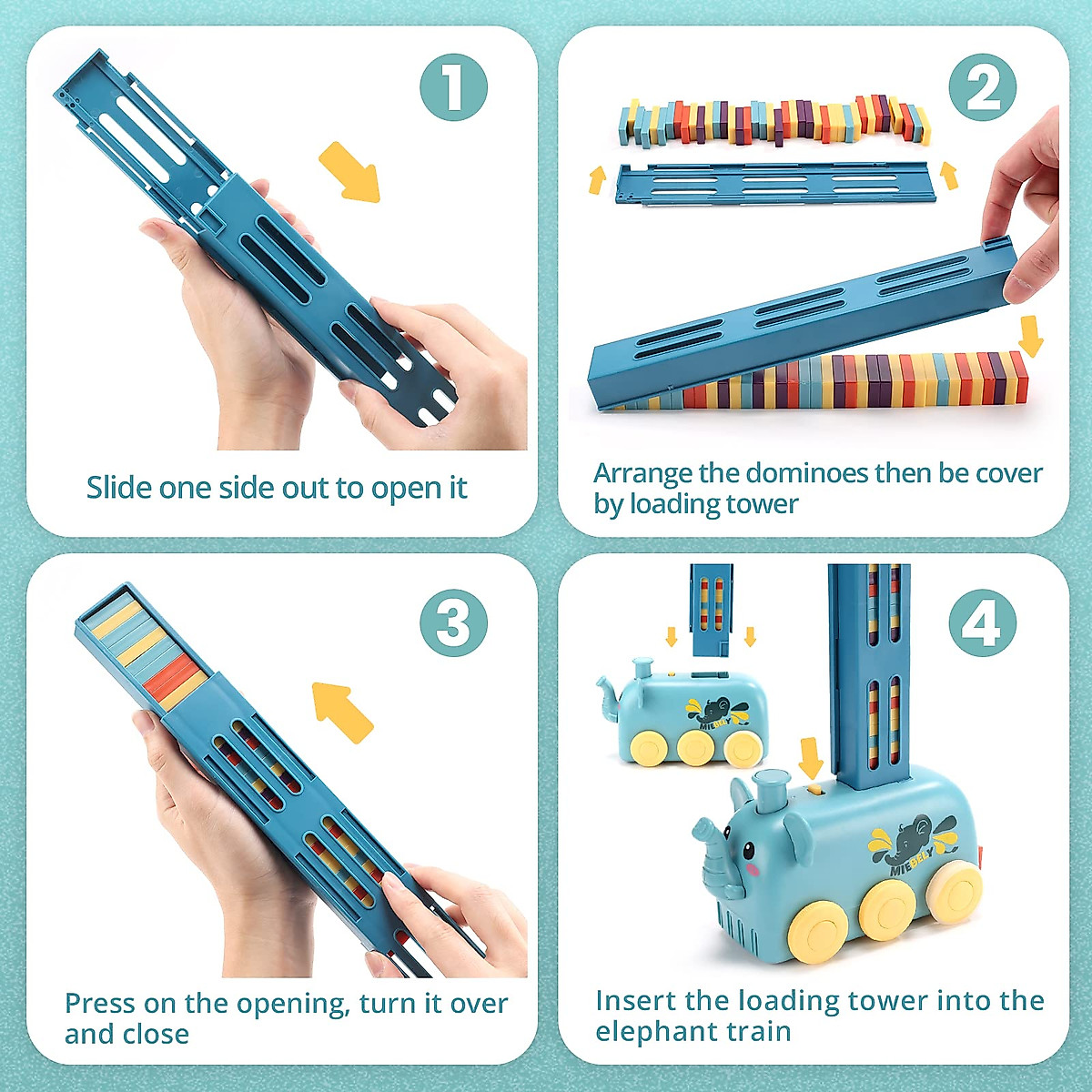 1

Slide one side out to open it

2

Arrange the dominoes then be cover by loading tower

3

Press on the opening, turn it over and close

4

MIEBELY

MIEBELY

Insert the loading tower into the elephant train