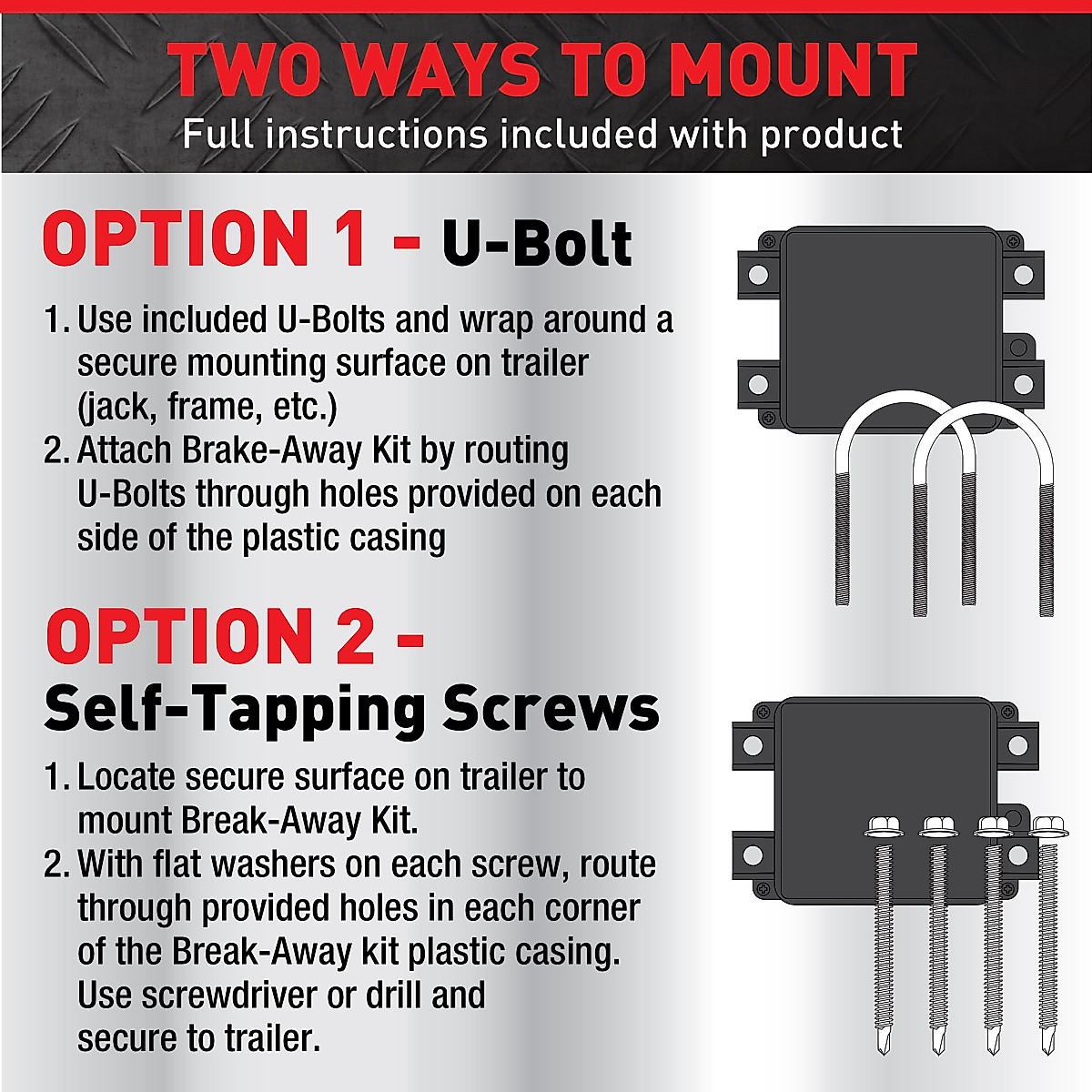 TWO WAYS TO MOUNT
Full instructions included with product

OPTION 1 - U-Bolt

1. Use included U-Bolts and wrap around a secure mounting surface on trailer (jack, frame, etc.)
2. Attach Brake-Away Kit by routing U-Bolts through holes provided on each side of the plastic casing

OPTION 2 - Self-Tapping Screws

1. Locate secure surface on trailer to mount Break-Away Kit.
2. With flat washers on each screw, route through provided holes in each corner of the Break-Away kit plastic casing. Use screwdriver or drill and secure to trailer.