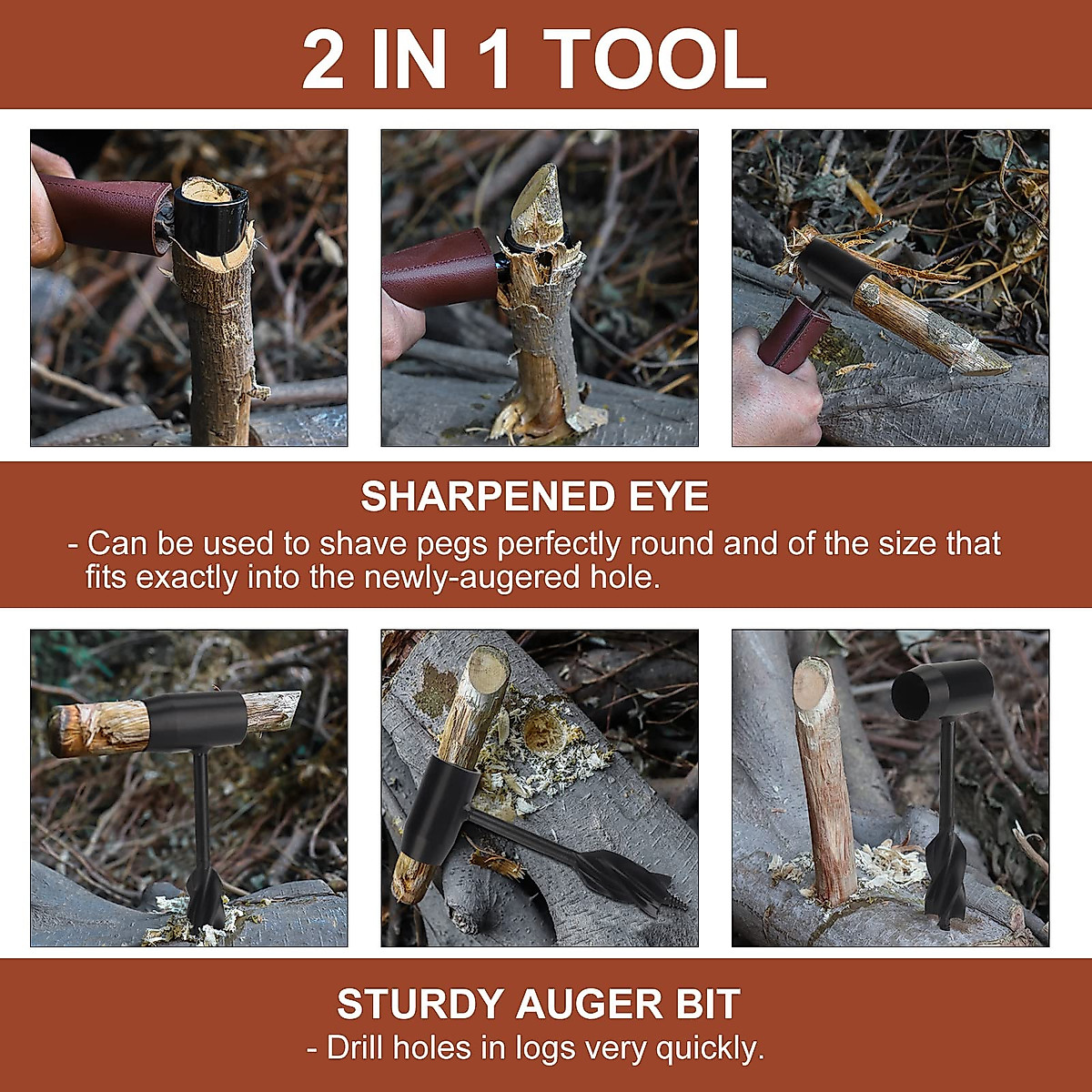 2 IN 1 TOOL

SHARPENED EYE

- Can be used to shave pegs perfectly round and of the size that fits exactly into the newly-augered hole.

STURDY AUGER BIT

- Drill holes in logs very quickly.