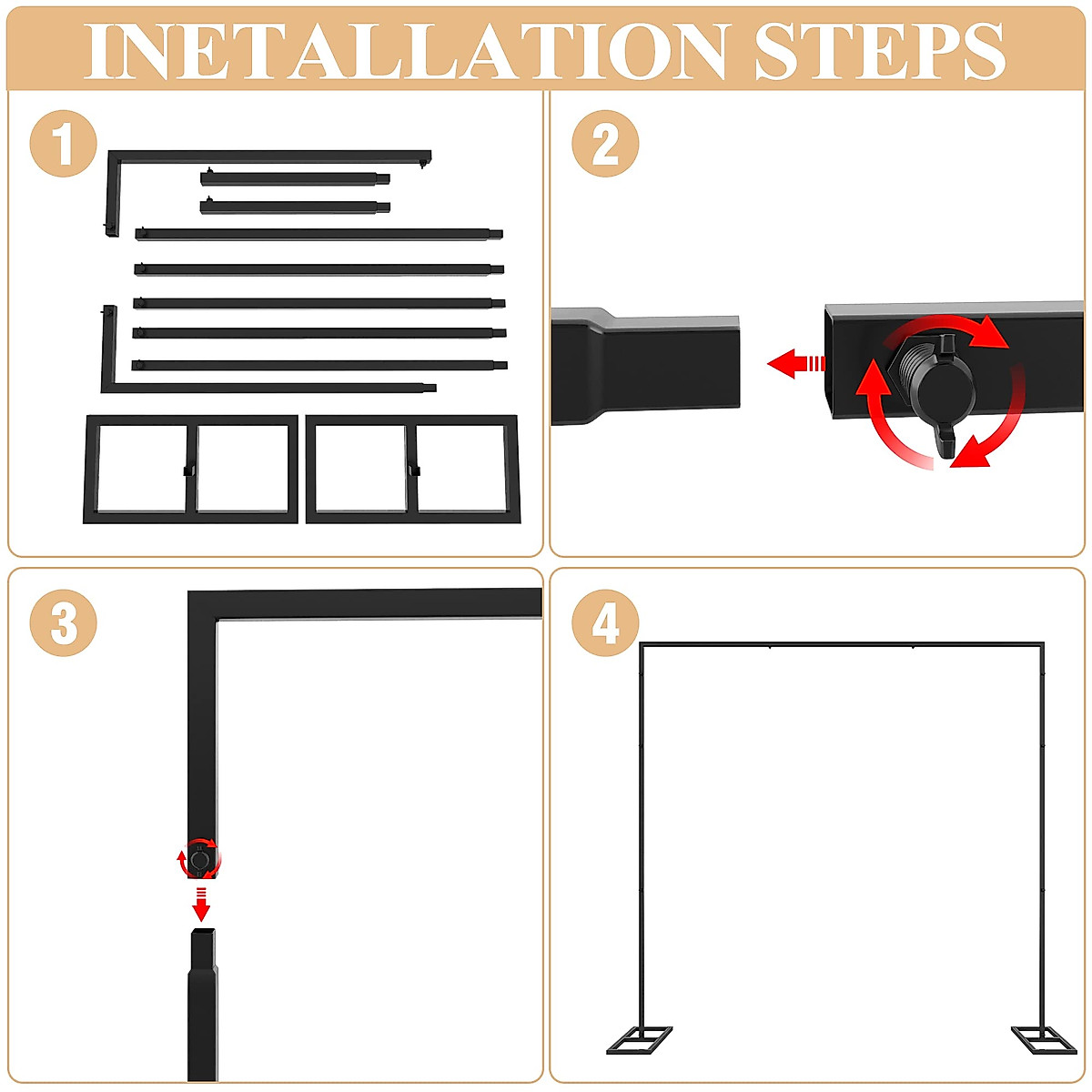 INETALLATION STEPS

1

2

3

4