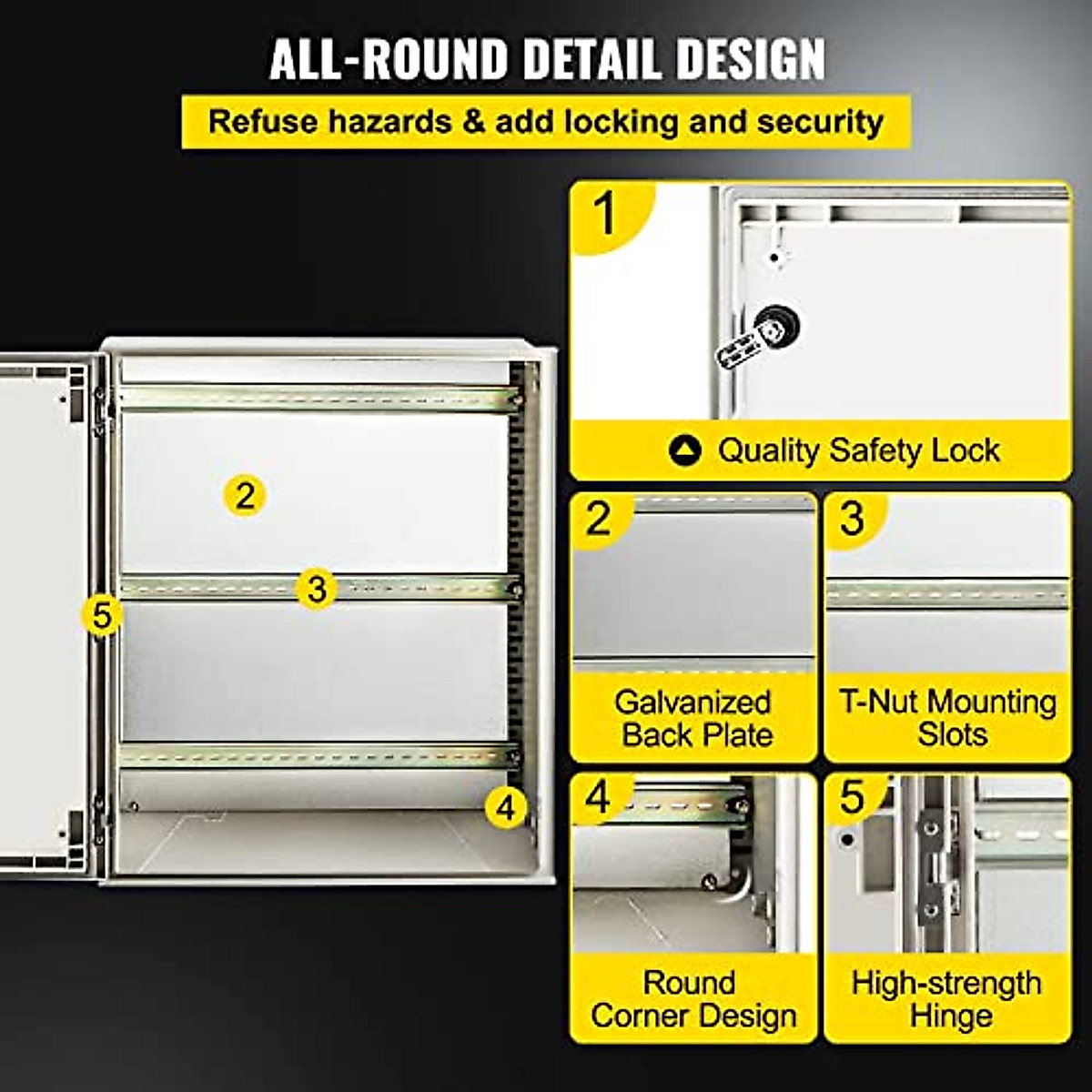 ALL-ROUND DETAIL DESIGN

Refuse hazards & add locking and security

2

3

5

4

1

Quality Safety Lock

2

Galvanized Back Plate

3

T-Nut Mounting Slots

4

Round Corner Design

5

High-strength Hinge