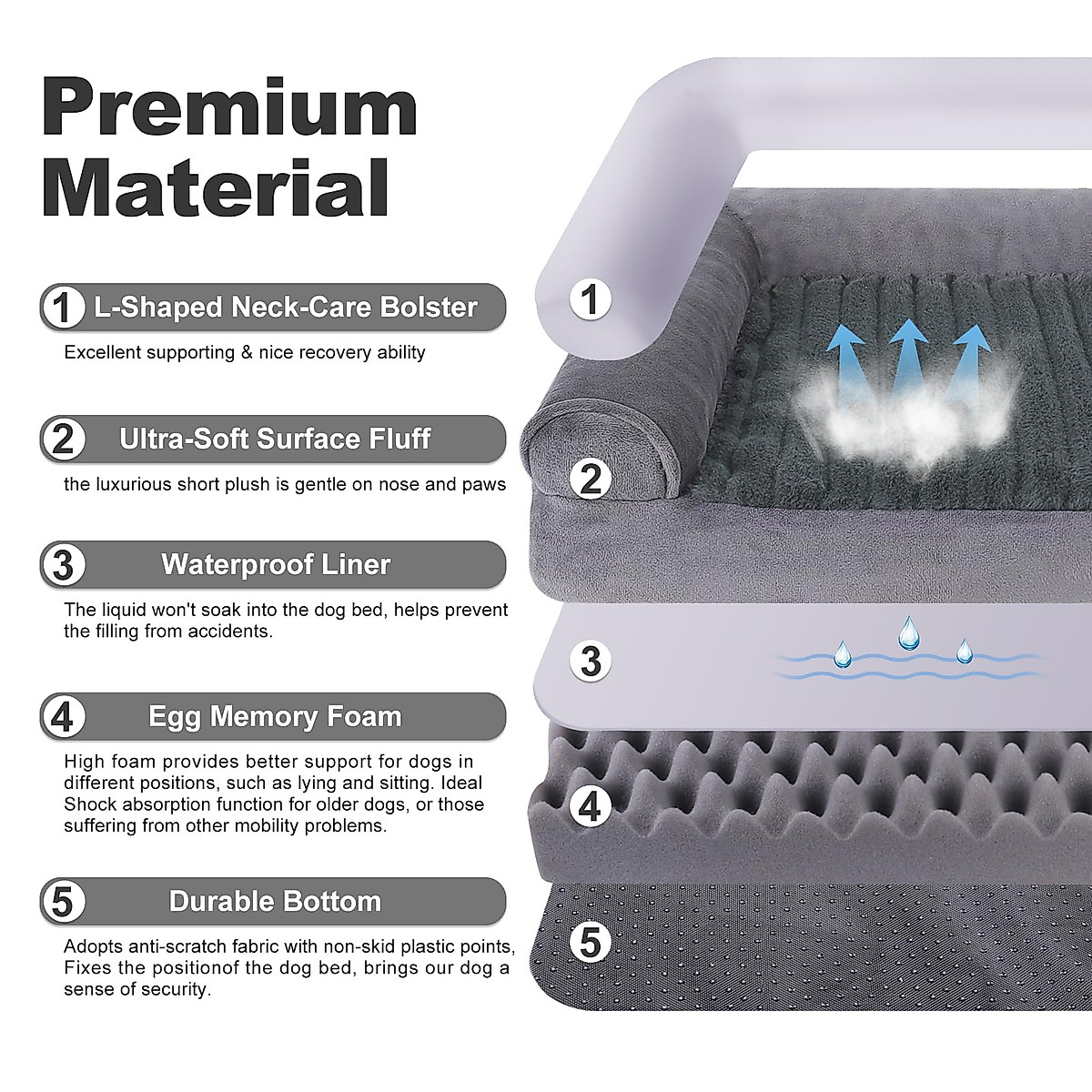 Premium Material

1 L-Shaped Neck-Care Bolster

Excellent supporting & nice recovery ability

2 Ultra-Soft Surface Fluff

the luxurious short plush is gentle on nose and paws

3 Waterproof Liner

The liquid won't soak into the dog bed, helps prevent the filling from accidents.

4 Egg Memory Foam

High foam provides better support for dogs in different positions, such as lying and sitting. Ideal Shock absorption function for older dogs, or those suffering from other mobility problems.

5 Durable Bottom

Adopts anti-scratch fabric with non-skid plastic points, Fixes the positionof the dog bed, brings our dog a sense of security.

1

2

3

4

5