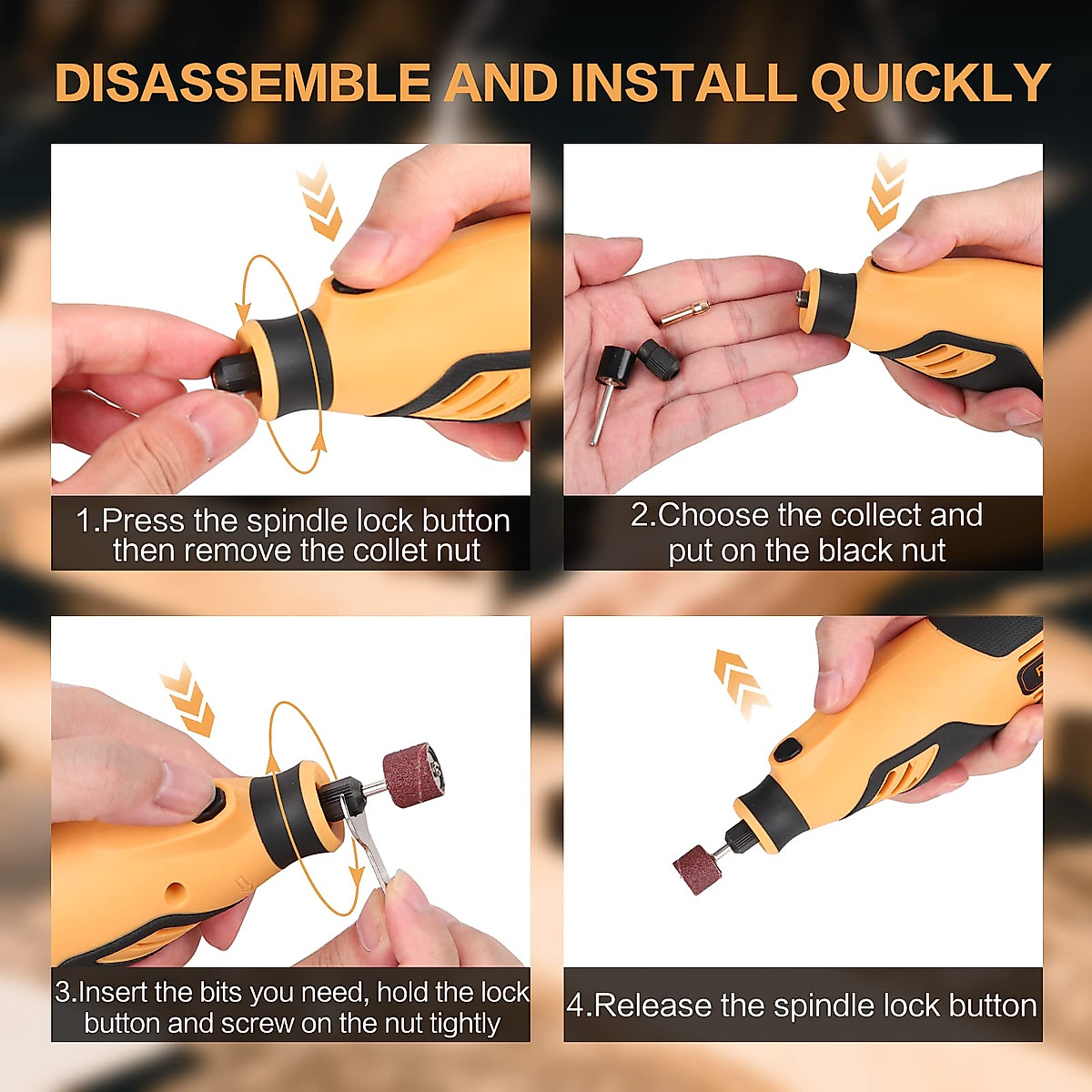 DISASSEMBLE AND INSTALL QUICKLY

1.Press the spindle lock button then remove the collet nut

2.Choose the collect and put on the black nut

3.Insert the bits you need, hold the lock button and screw on the nut tightly

4.Release the spindle lock button