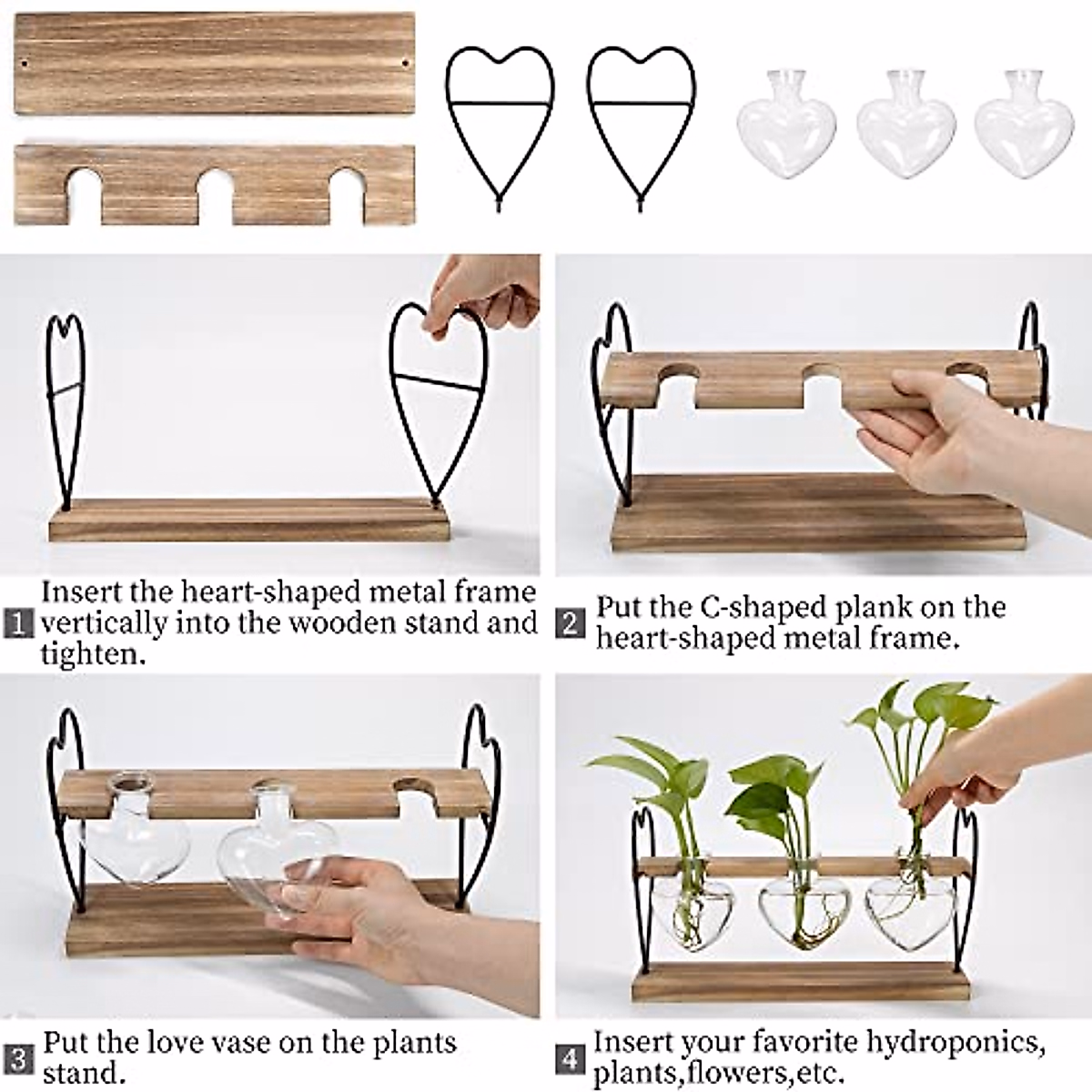 1 Insert the heart-shaped metal frame vertically into the wooden stand and tighten.

2 Put the C-shaped plank on the heart-shaped metal frame.

3 Put the love vase on the plants stand.

4 Insert your favorite hydroponics, plants,flowers,etc.