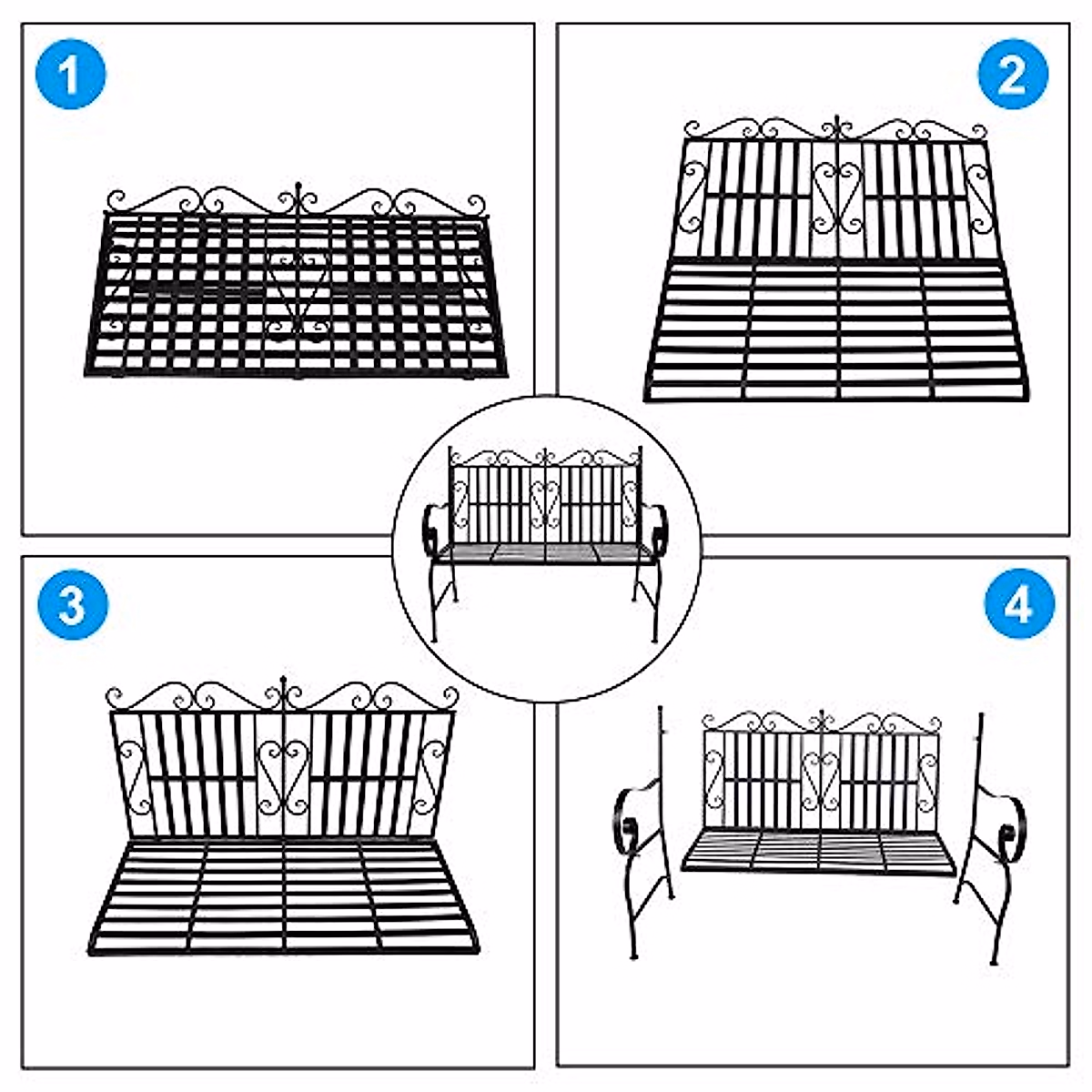 1

2

3

4