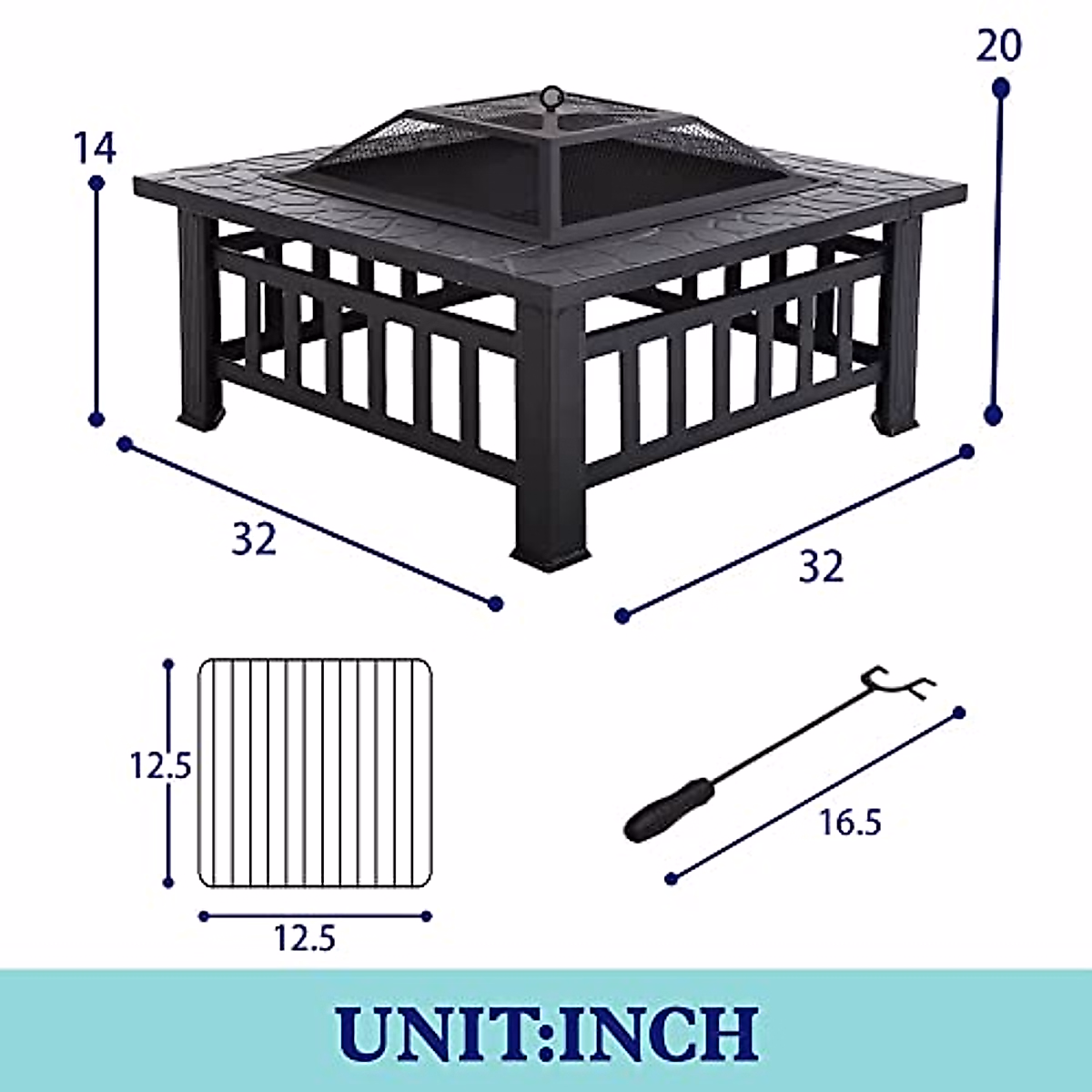 20

14

32

32

12.5

12.5

16.5

UNIT:INCH