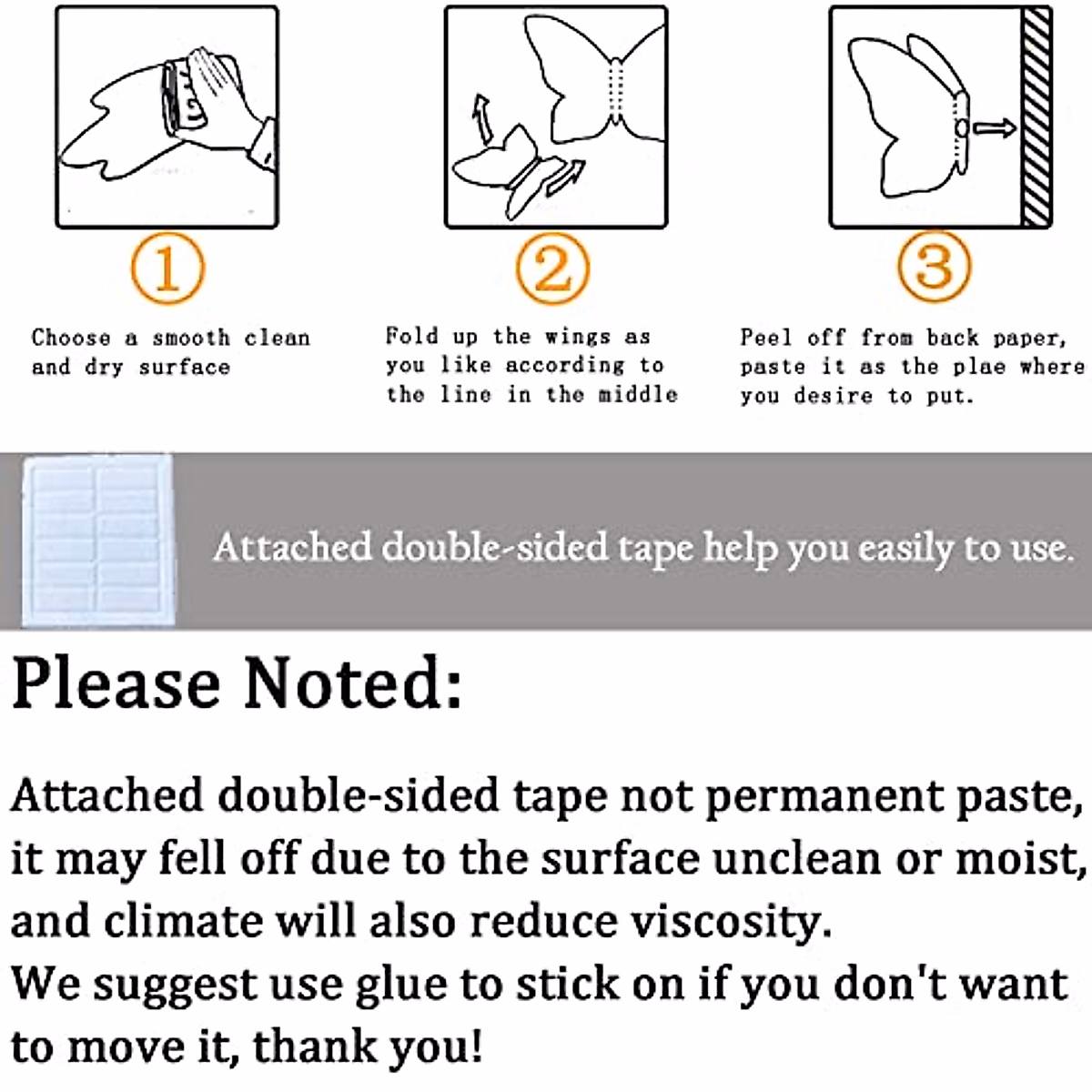 ①

Choose a smooth clean and dry surface

②

Fold up the wings as you like according to the line in the middle

③

Peel off from back paper, paste it as the plae where you desire to put.

Attached double-sided tape help you easily to use.

Please Noted:

Attached double-sided tape not permanent paste, it may fell off due to the surface unclean or moist, and climate will also reduce viscosity.
We suggest use glue to stick on if you don't want to move it, thank you!