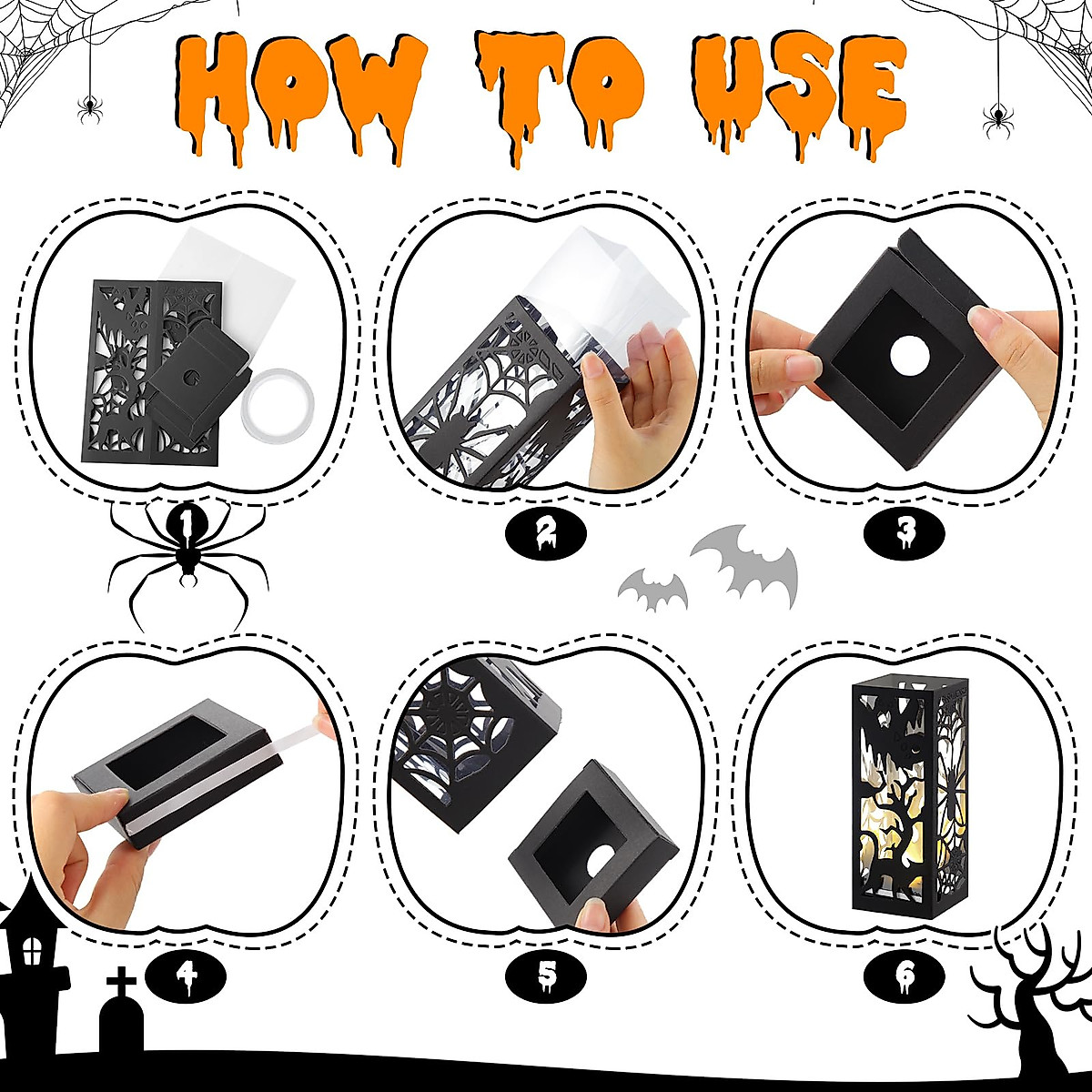 HOW TO USE

1

2

3

4

5

6