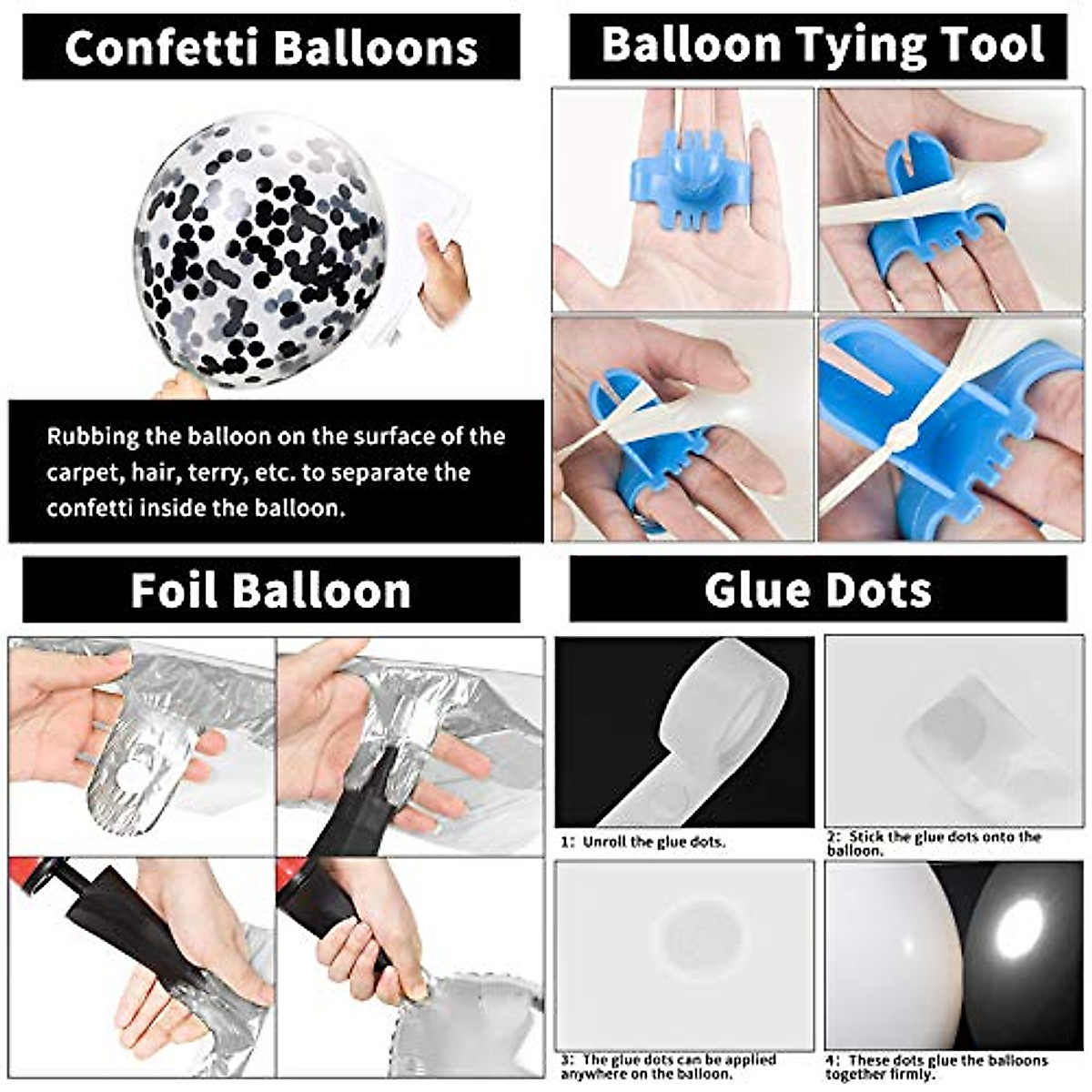 Confetti Balloons

Rubbing the balloon on the surface of the carpet, hair, terry, etc. to separate the confetti inside the balloon.

Balloon Tying Tool

Foil Balloon

Glue Dots

1: Unroll the glue dots.

2: Stick the glue dots onto the balloon.

3: The glue dots can be applied anywhere on the balloon.

4: These dots glue the balloons together firmly.