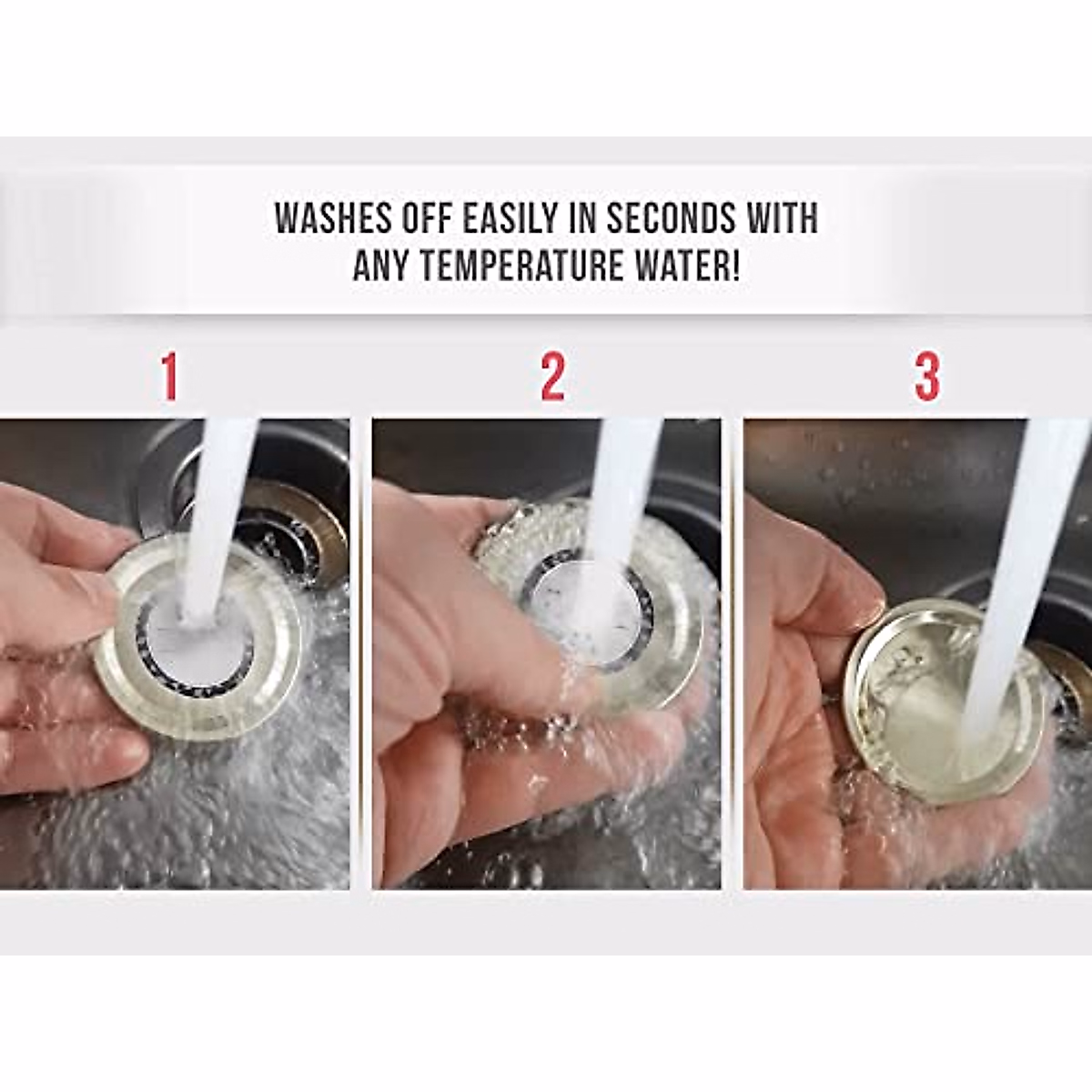 WASHES OFF EASILY IN SECONDS WITH ANY TEMPERATURE WATER!

1

2

3