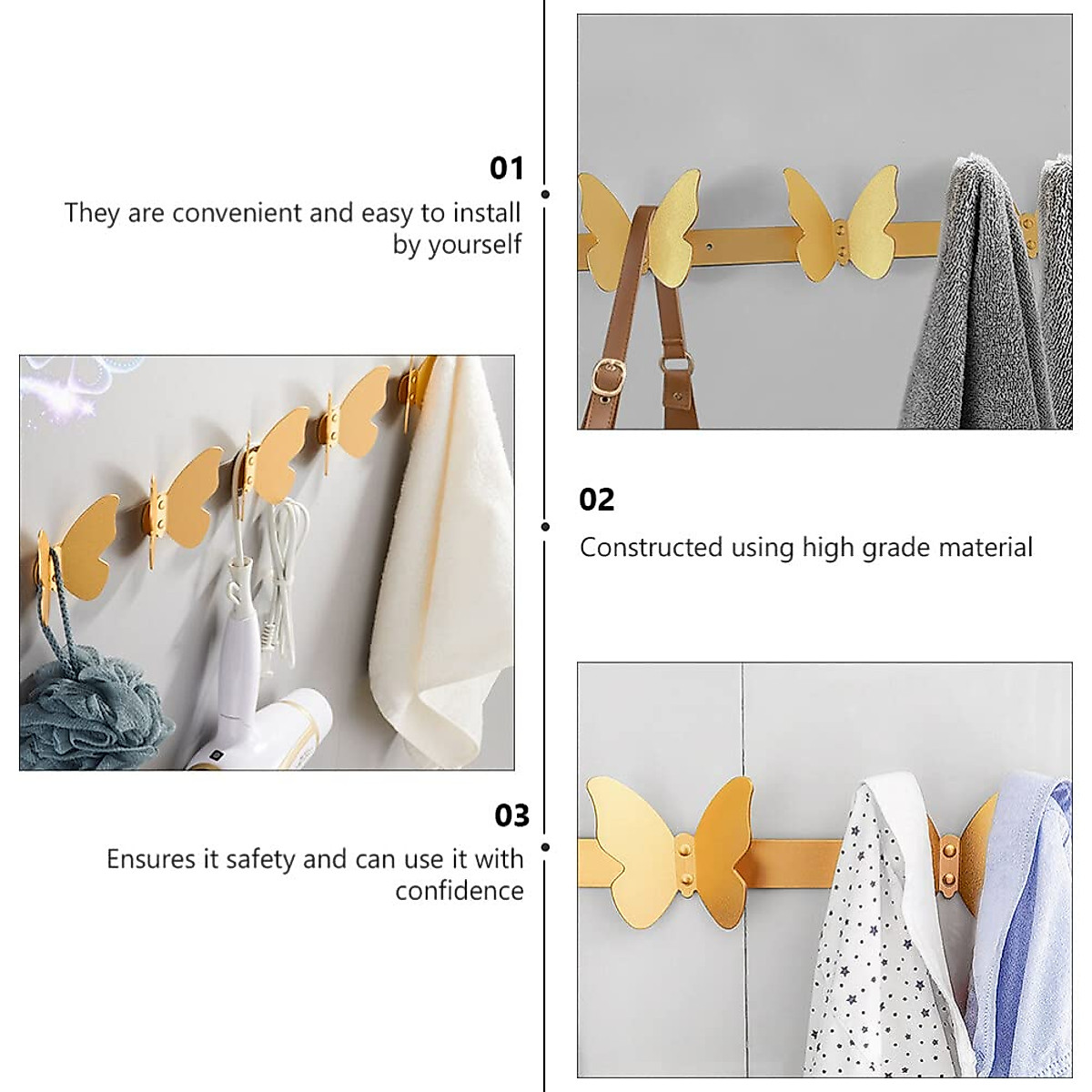 01

They are convenient and easy to install by yourself

02

Constructed using high grade material

03

Ensures it safety and can use it with confidence