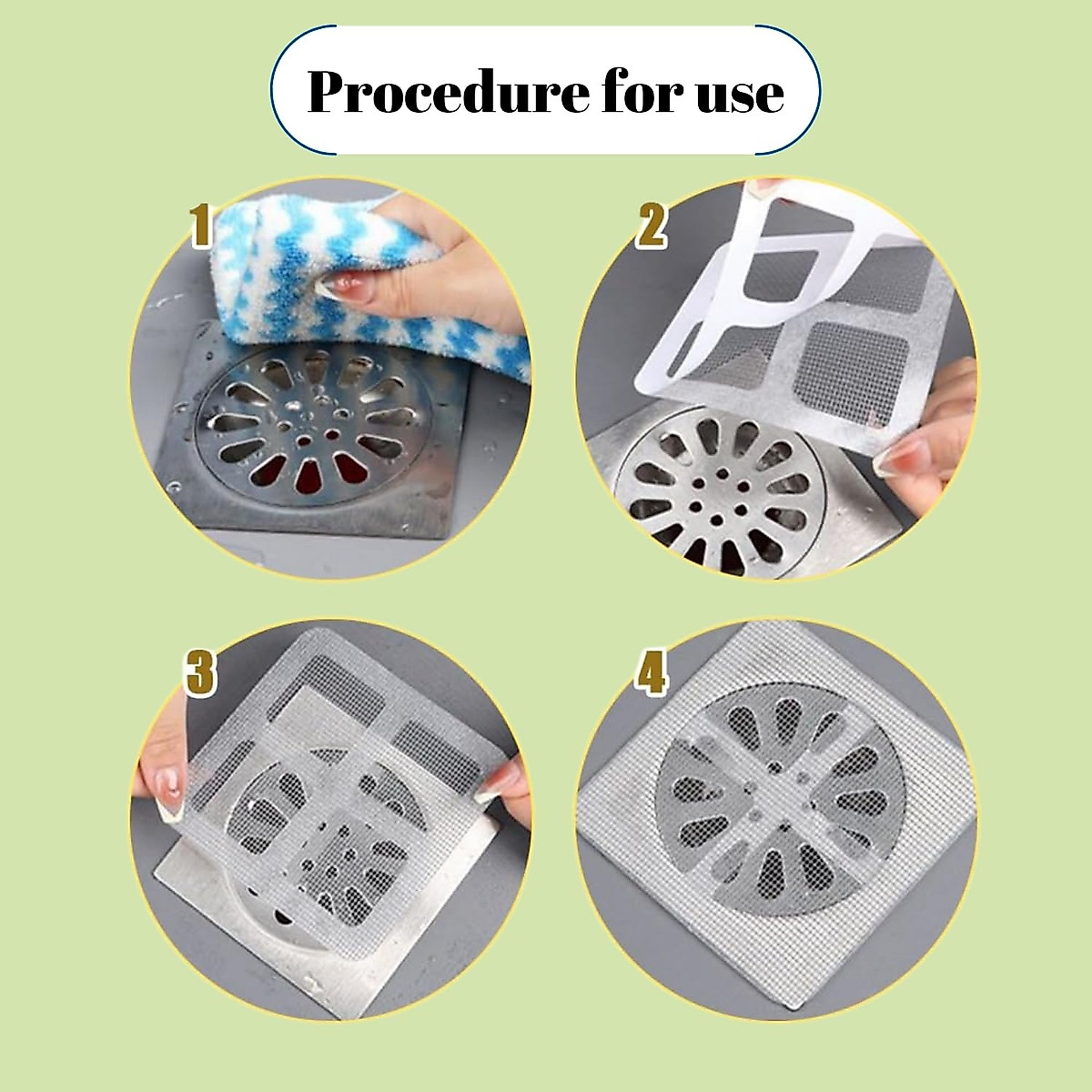 Procedure for use

1

2

3

4