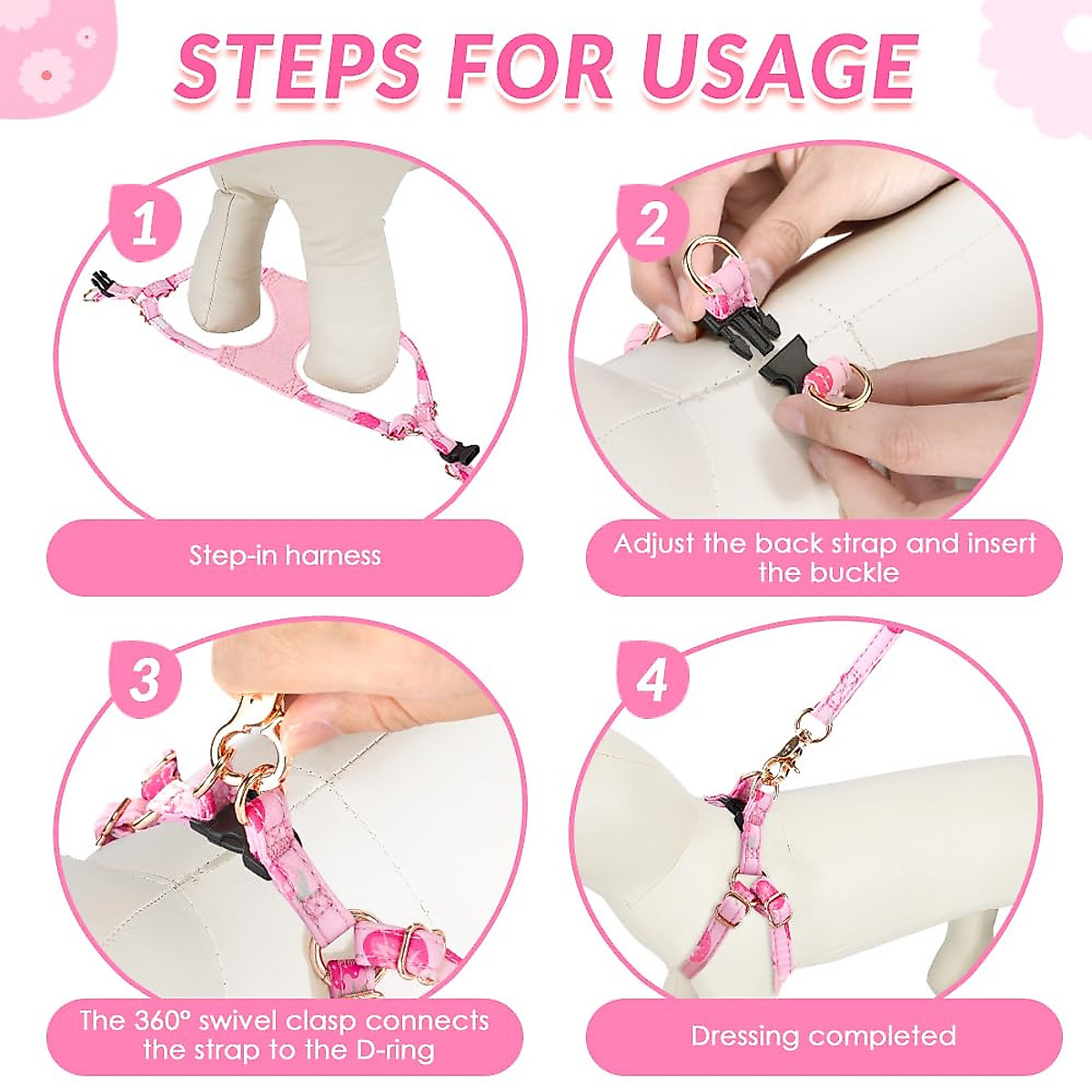 STEPS FOR USAGE

1

Step-in harness

2

Adjust the back strap and insert the buckle

3

The 360° swivel clasp connects the strap to the D-ring

4

Dressing completed