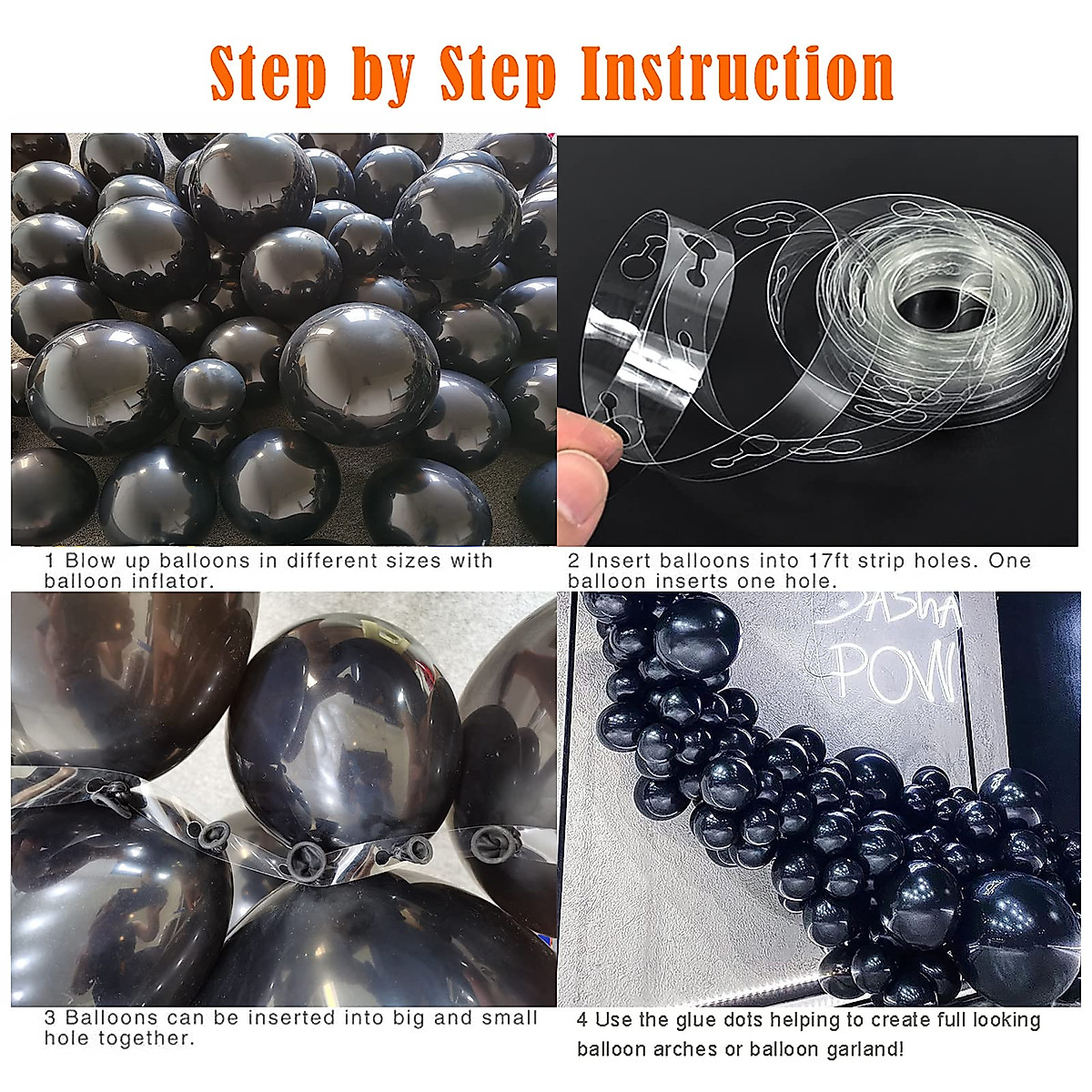 Step by Step Instruction

1 Blow up balloons in different sizes with balloon inflator.

2 Insert balloons into 17ft strip holes. One balloon inserts one hole.

SASHA POW

3 Balloons can be inserted into big and small hole together.

4 Use the glue dots helping to create full looking balloon arches or balloon garland!