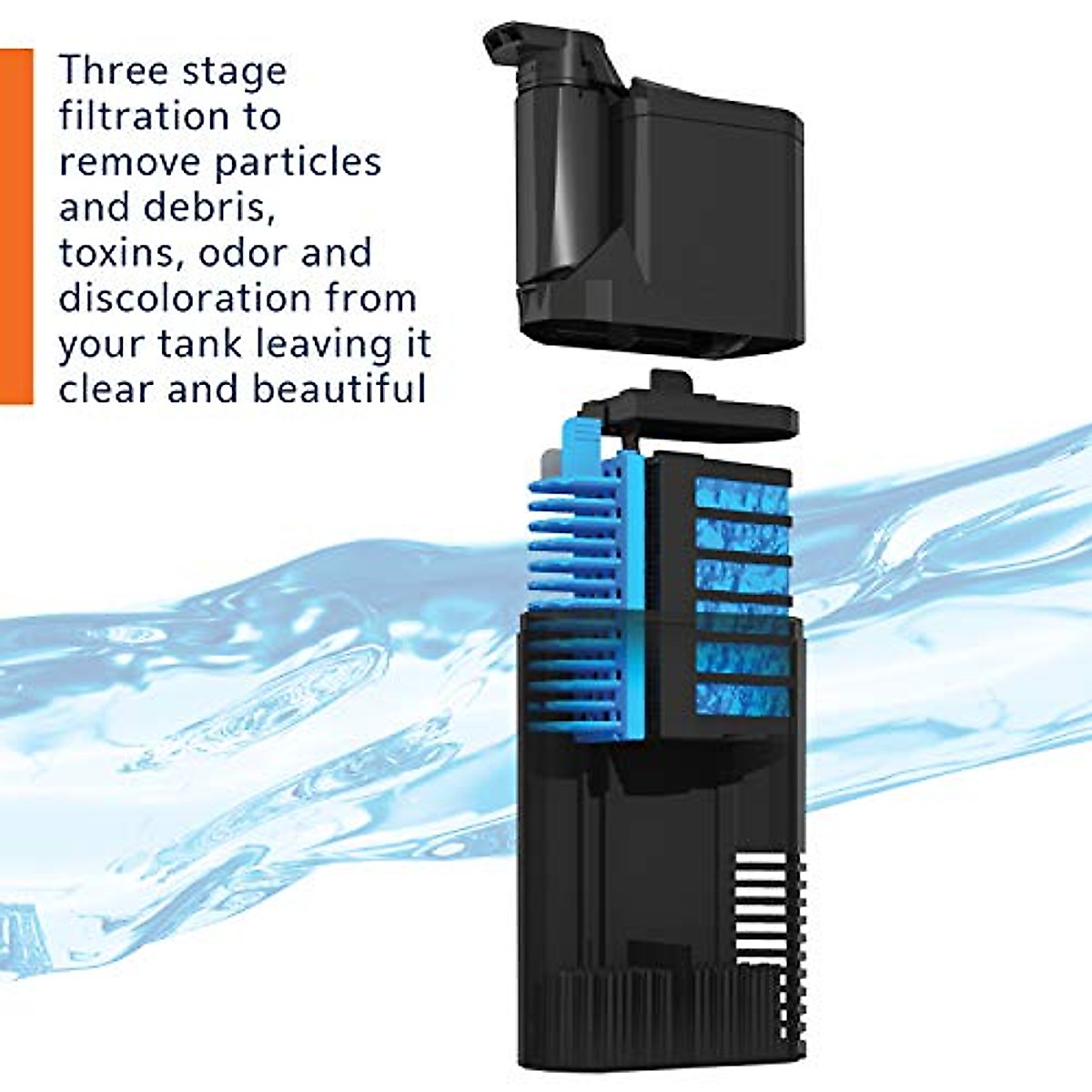 Three stage filtration to remove particles and debris, toxins, odor and discoloration from your tank leaving it clear and beautiful