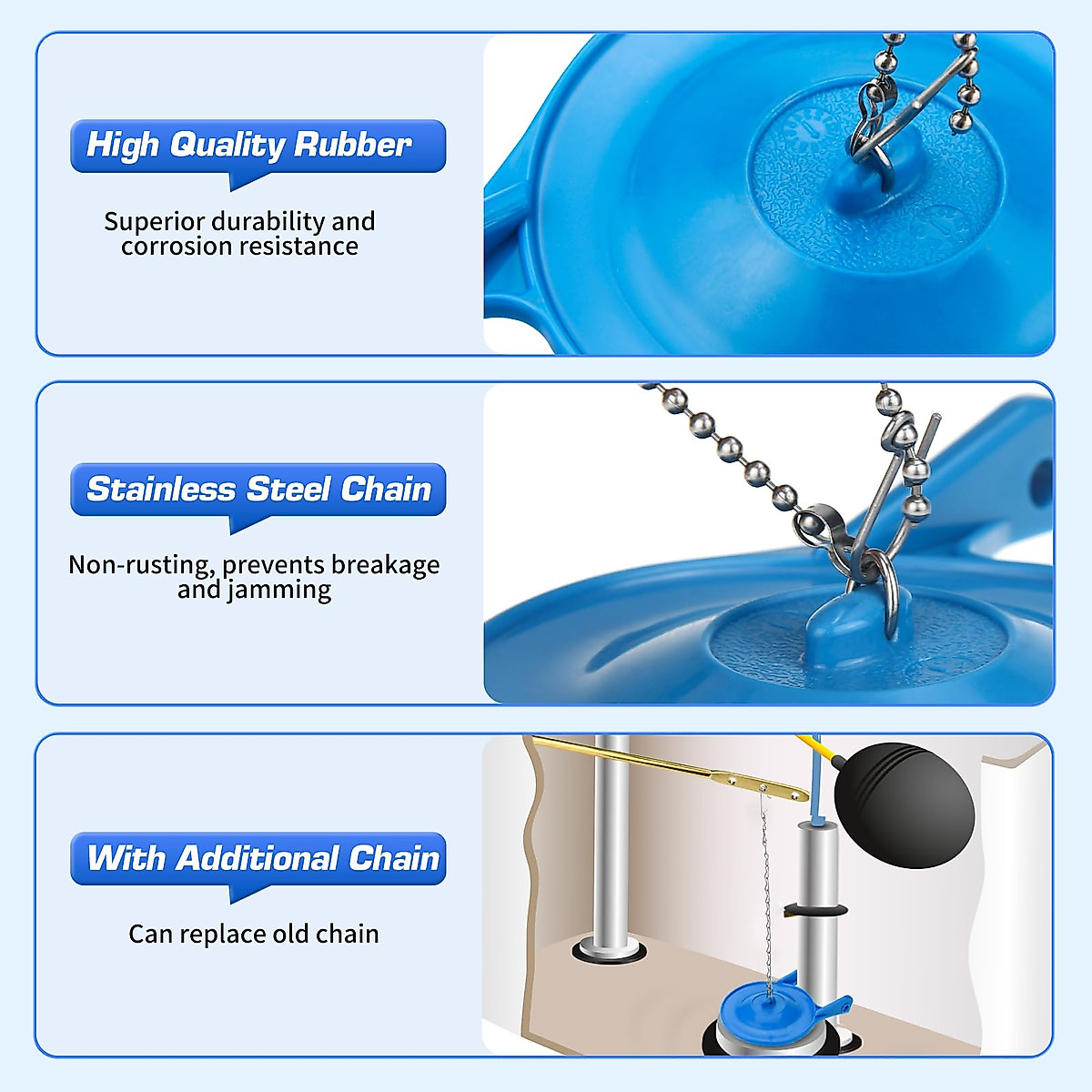 High Quality Rubber

Superior durability and corrosion resistance

Stainless Steel Chain

Non-rusting, prevents breakage and jamming

With Additional Chain

Can replace old chain