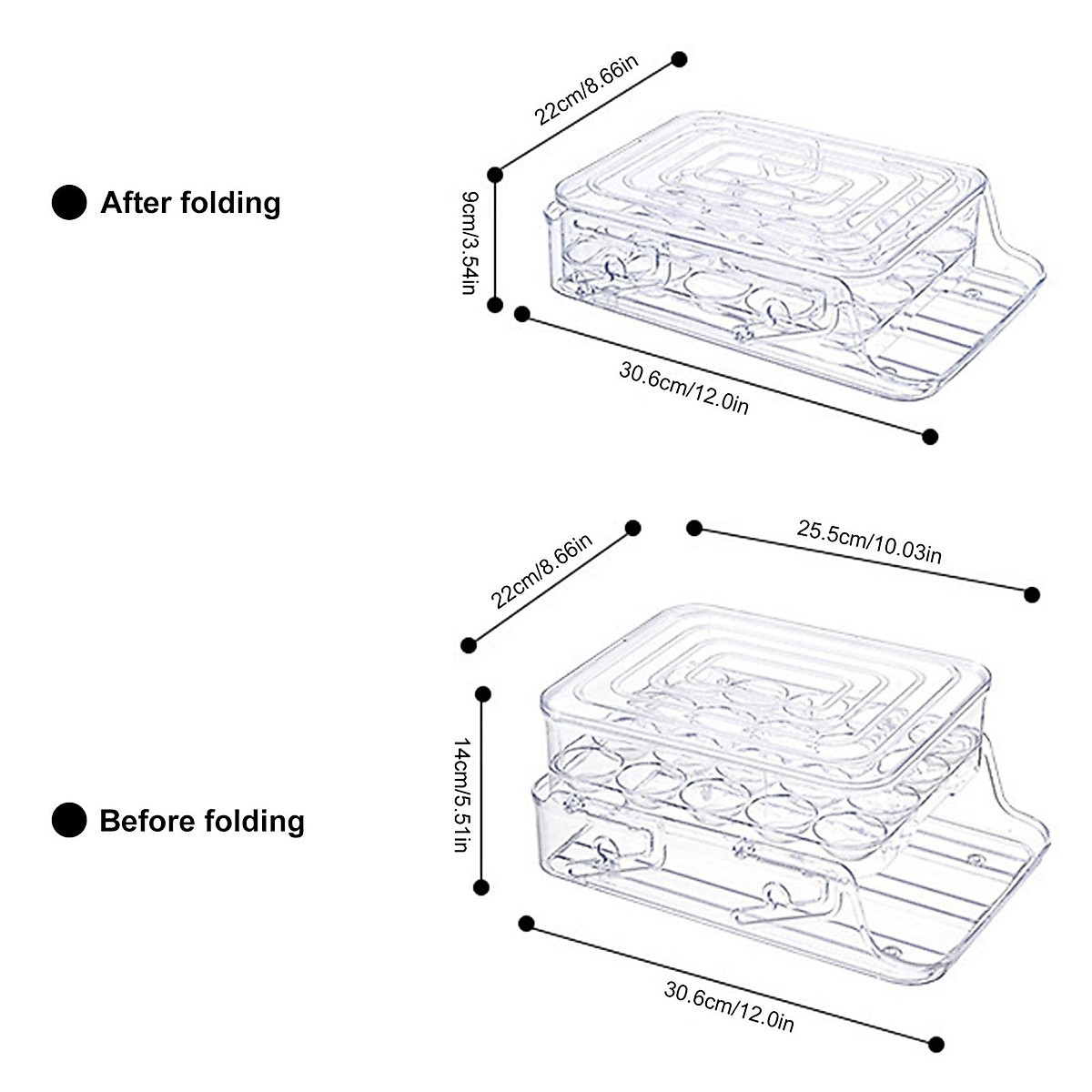 After folding

22cm/8.66in

9cm/3.54in

30.6cm/12.0in

Before folding

22cm/8.66in

25.5cm/10.03in

14cm/5.51in

30.6cm/12.0in