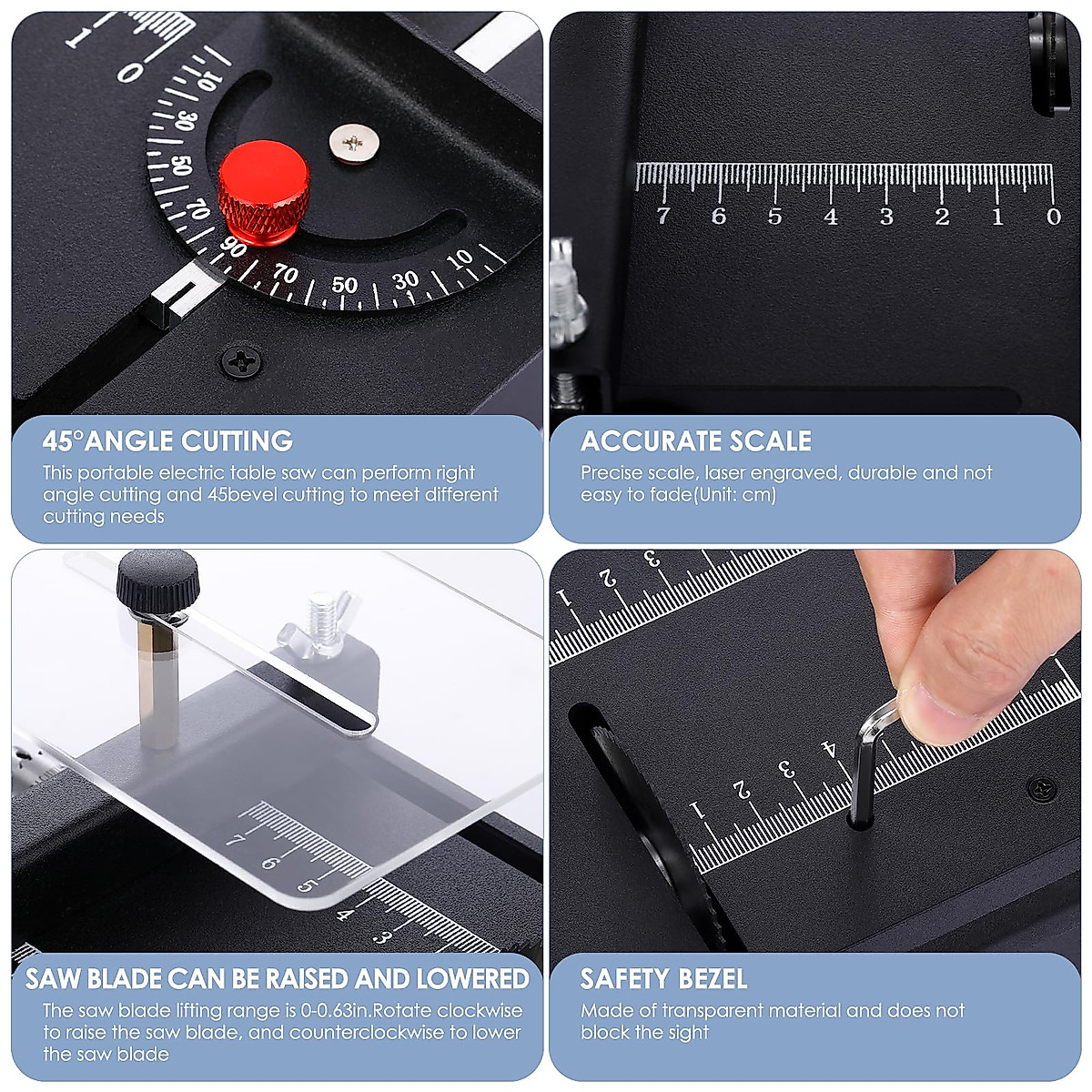 1 0 10 30 50 70 90 70 50 30 10

45°ANGLE CUTTING
This portable electric table saw can perform right angle cutting and 45bevel cutting to meet different cutting needs

7 6 5 4 3 2 1 0

ACCURATE SCALE
Precise scale, laser engraved, durable and not easy to fade(Unit: cm)

7 6 5 4 3

SAW BLADE CAN BE RAISED AND LOWERED
The saw blade lifting range is 0-0.63in.Rotate clockwise to raise the saw blade, and counterclockwise to lower the saw blade

1 2 3
1 2 3 4

SAFETY BEZEL
Made of transparent material and does not block the sight