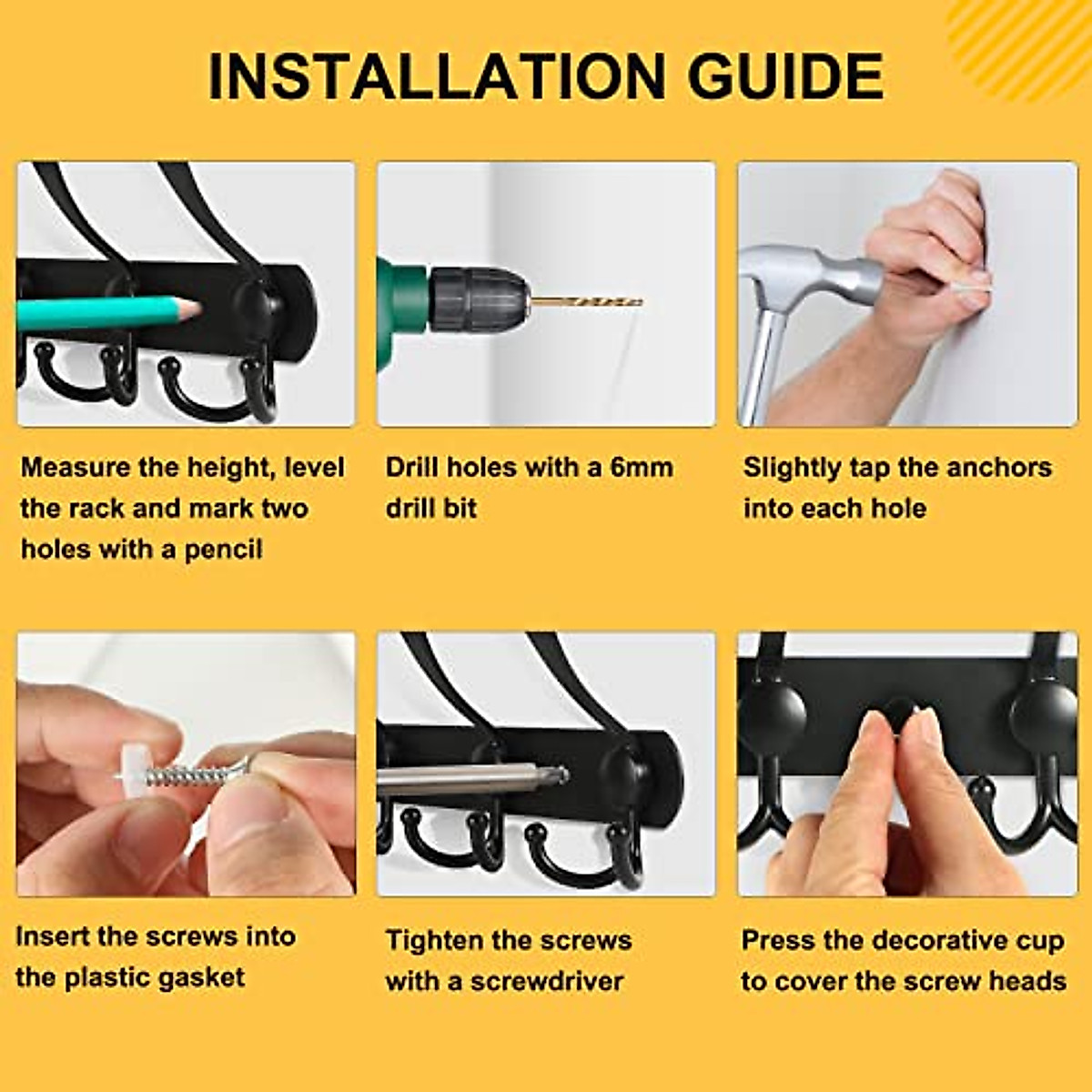 INSTALLATION GUIDE

Measure the height, level the rack and mark two holes with a pencil

Drill holes with a 6mm drill bit

Slightly tap the anchors into each hole

Insert the screws into the plastic gasket

Tighten the screws with a screwdriver

Press the decorative cup to cover the screw heads