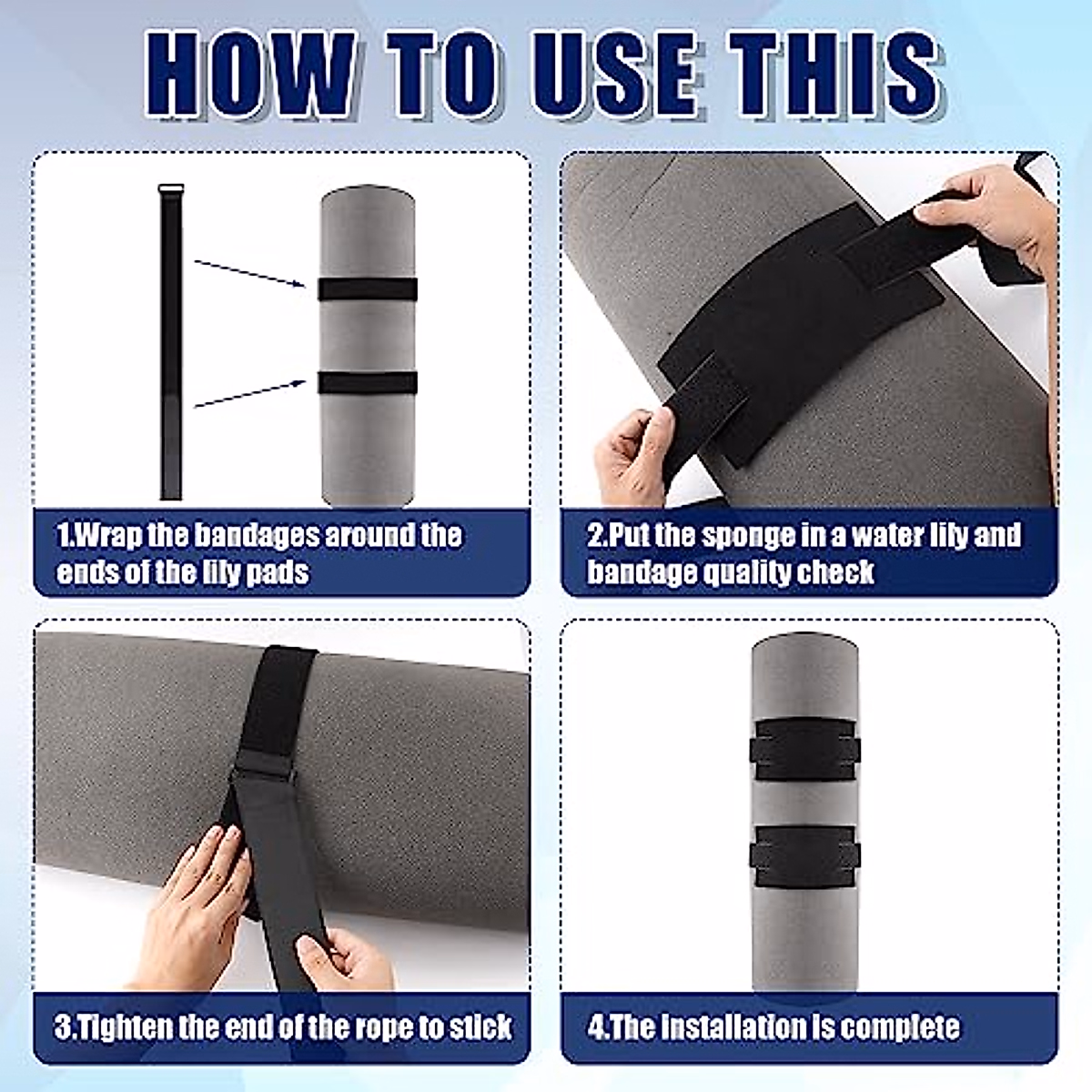 HOW TO USE THIS

1.Wrap the bandages around the ends of the lily pads

2.Put the sponge in a water lily and bandage quality check

3.Tighten the end of the rope to stick

4.The installation is complete