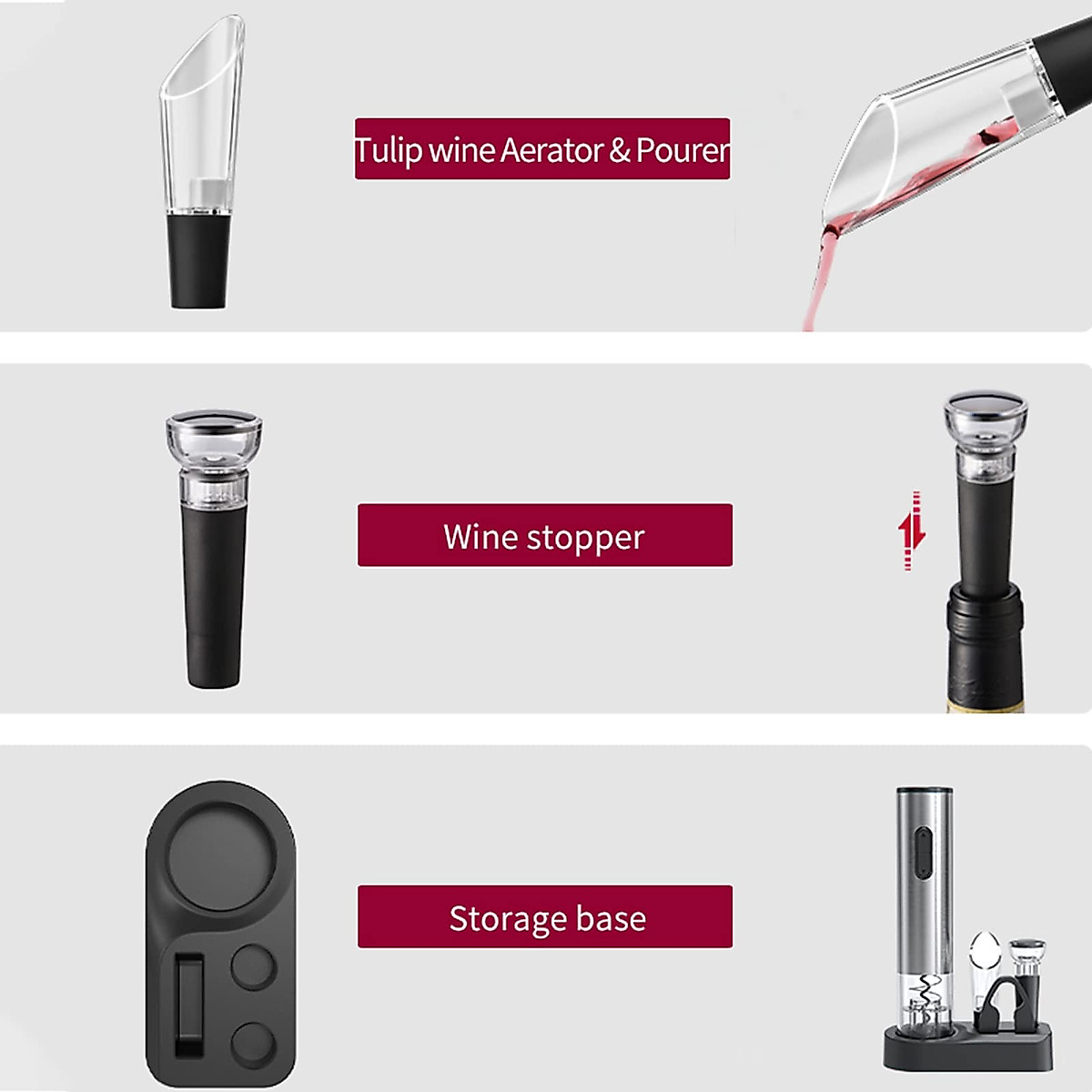 Tulip wine Aerator & Pourer

Wine stopper

Storage base