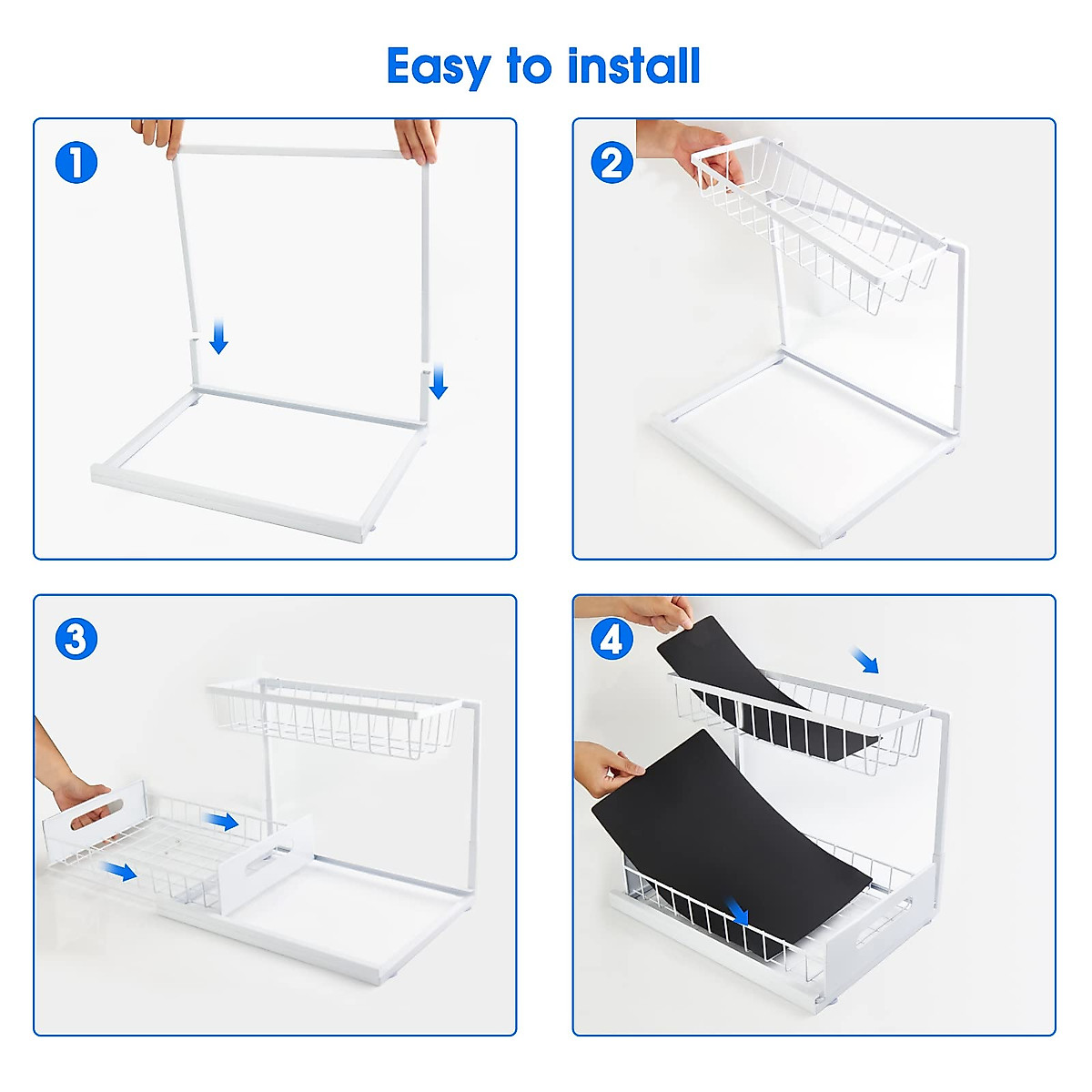 Easy to install

1

2

3

4