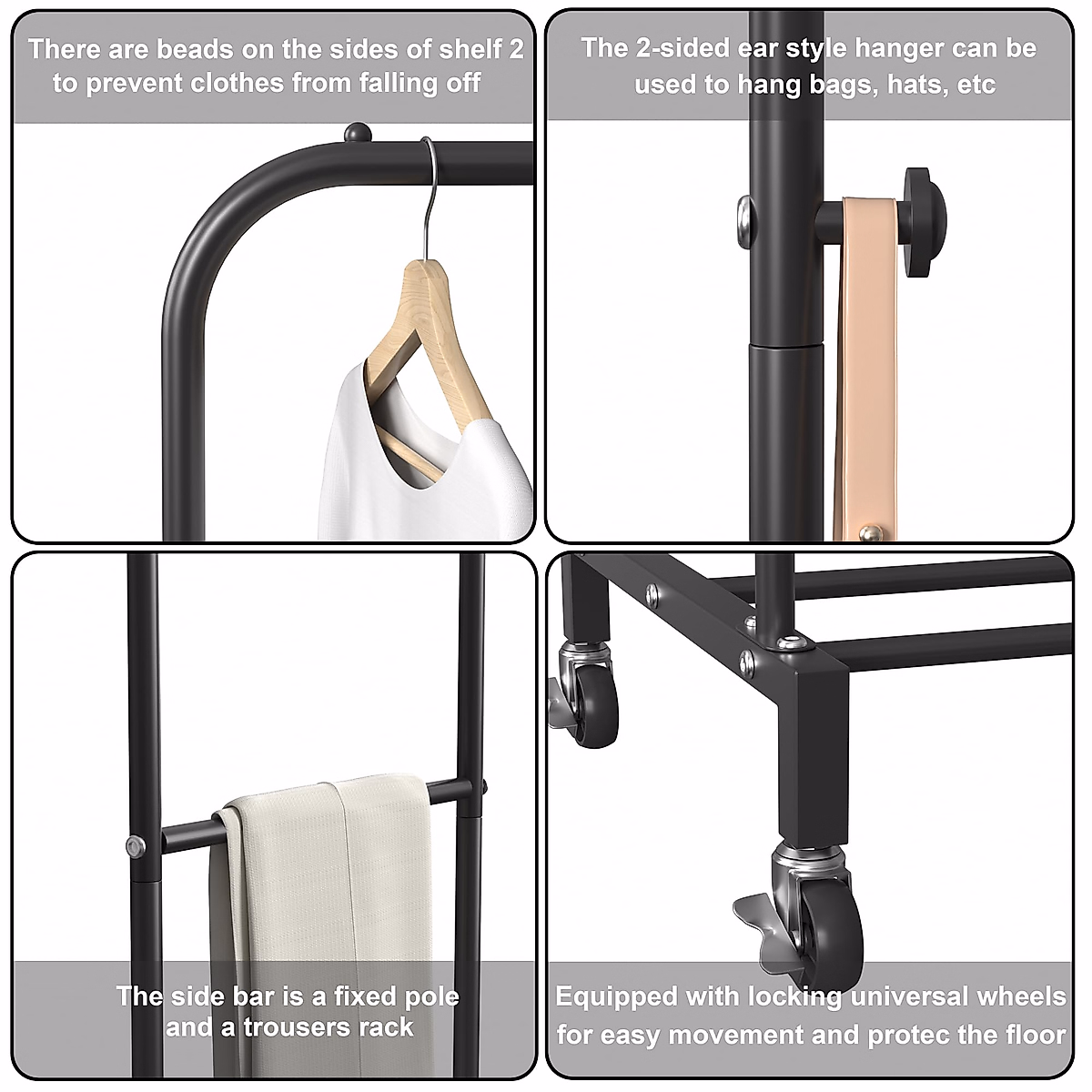 There are beads on the sides of shelf 2 to prevent clothes from falling off

The 2-sided ear style hanger can be used to hang bags, hats, etc

The side bar is a fixed pole and a trousers rack

Equipped with locking universal wheels for easy movement and protec the floor