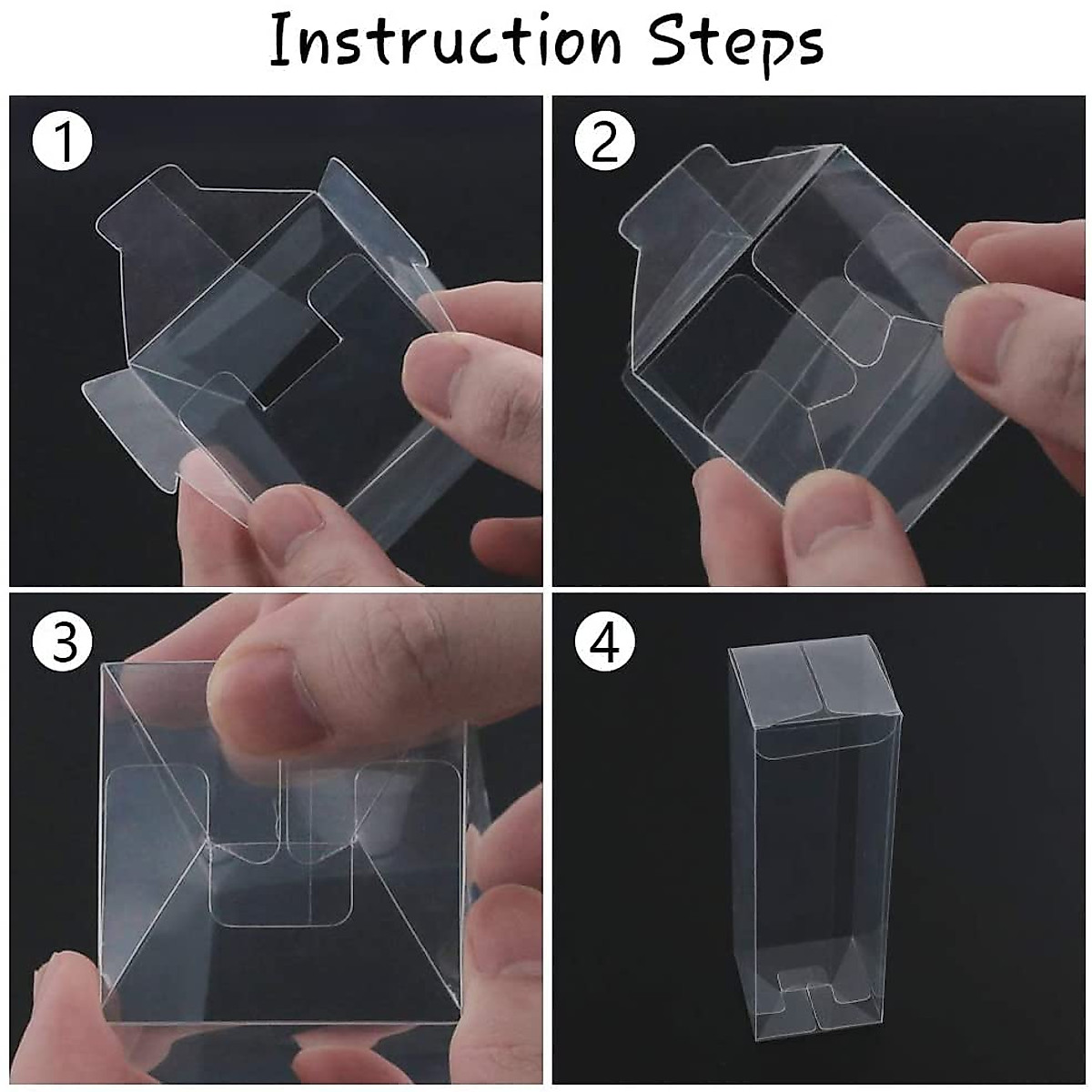 Instruction Steps

1

2

3

4